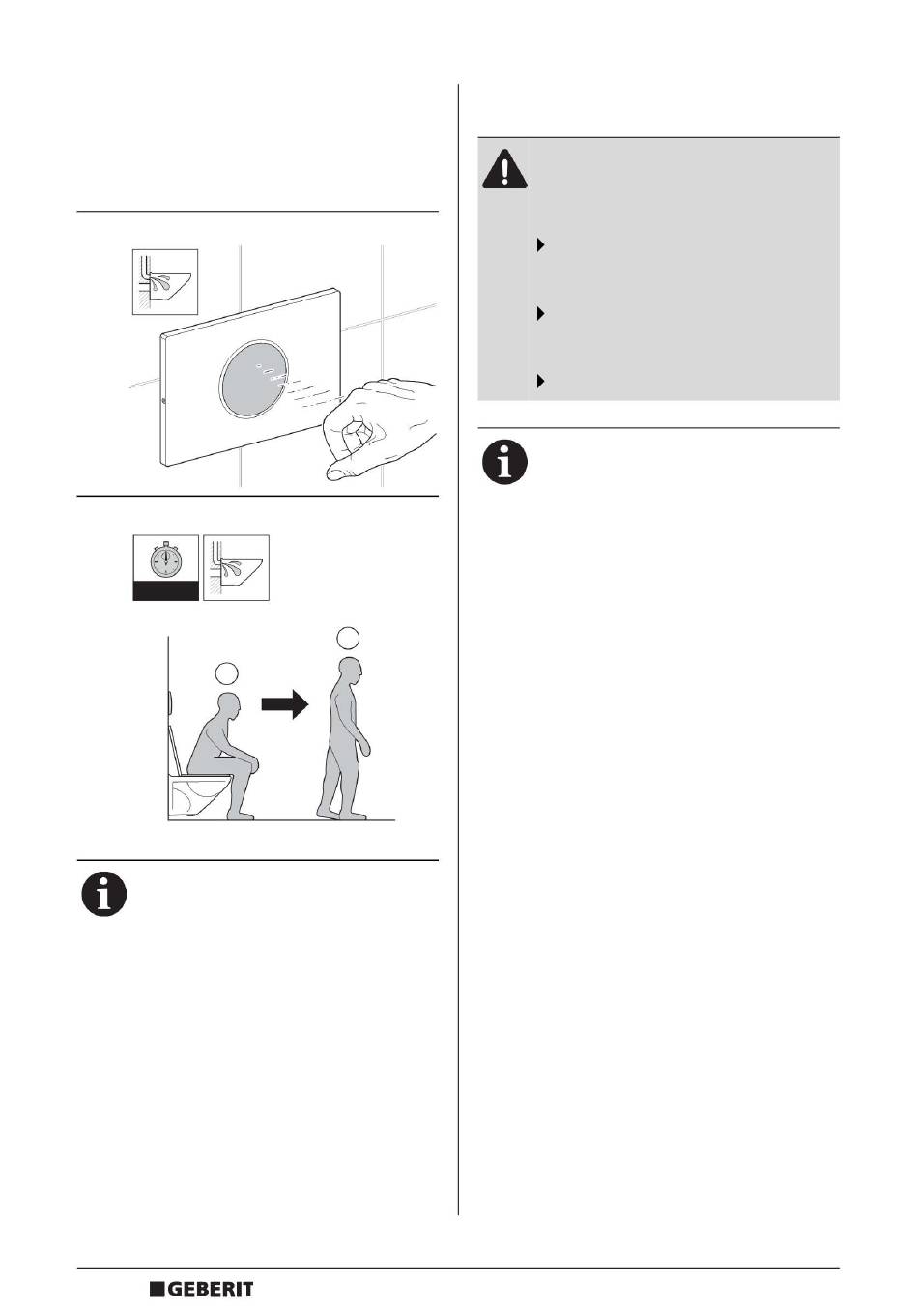 GEBERIT