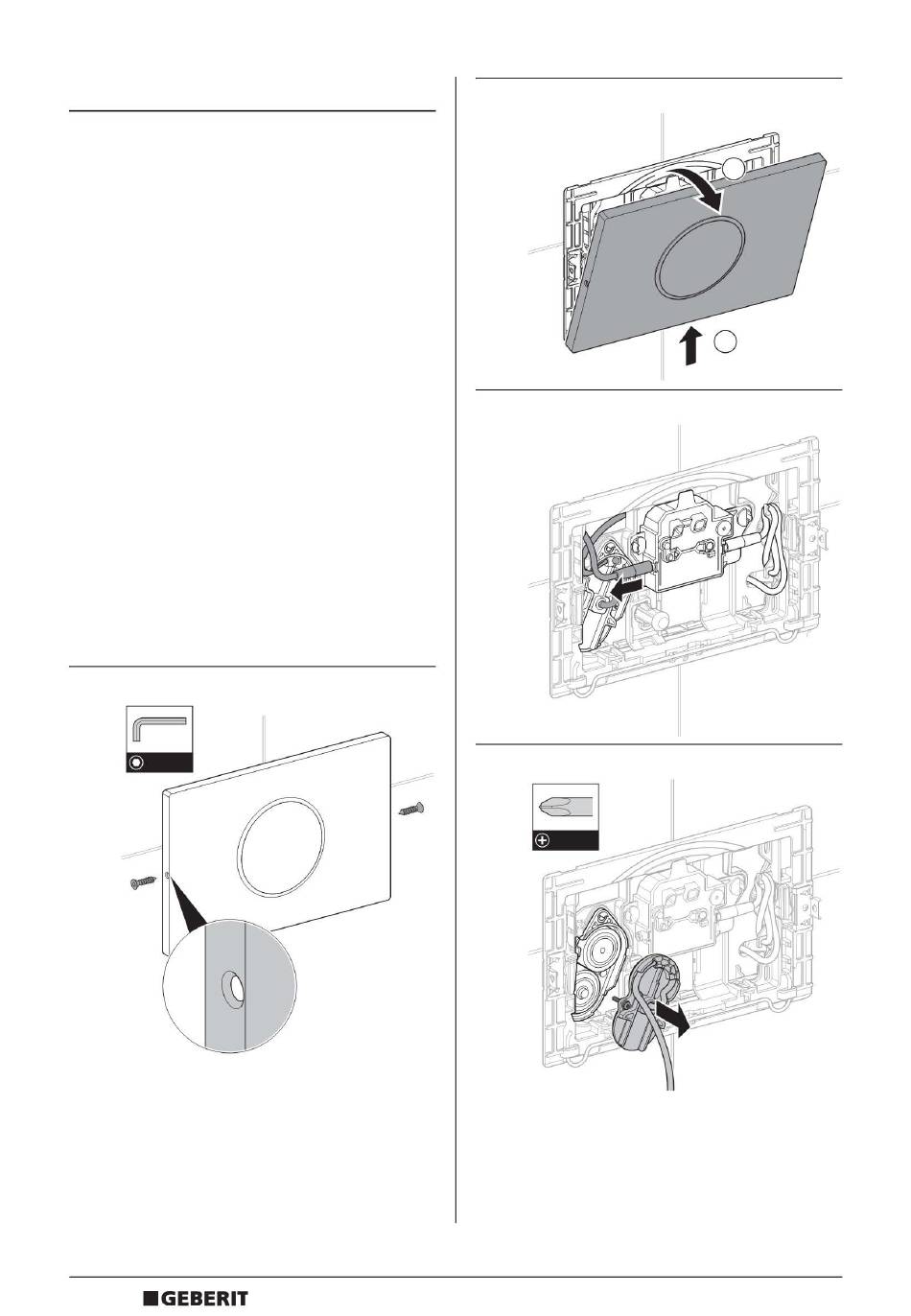 GEBERIT