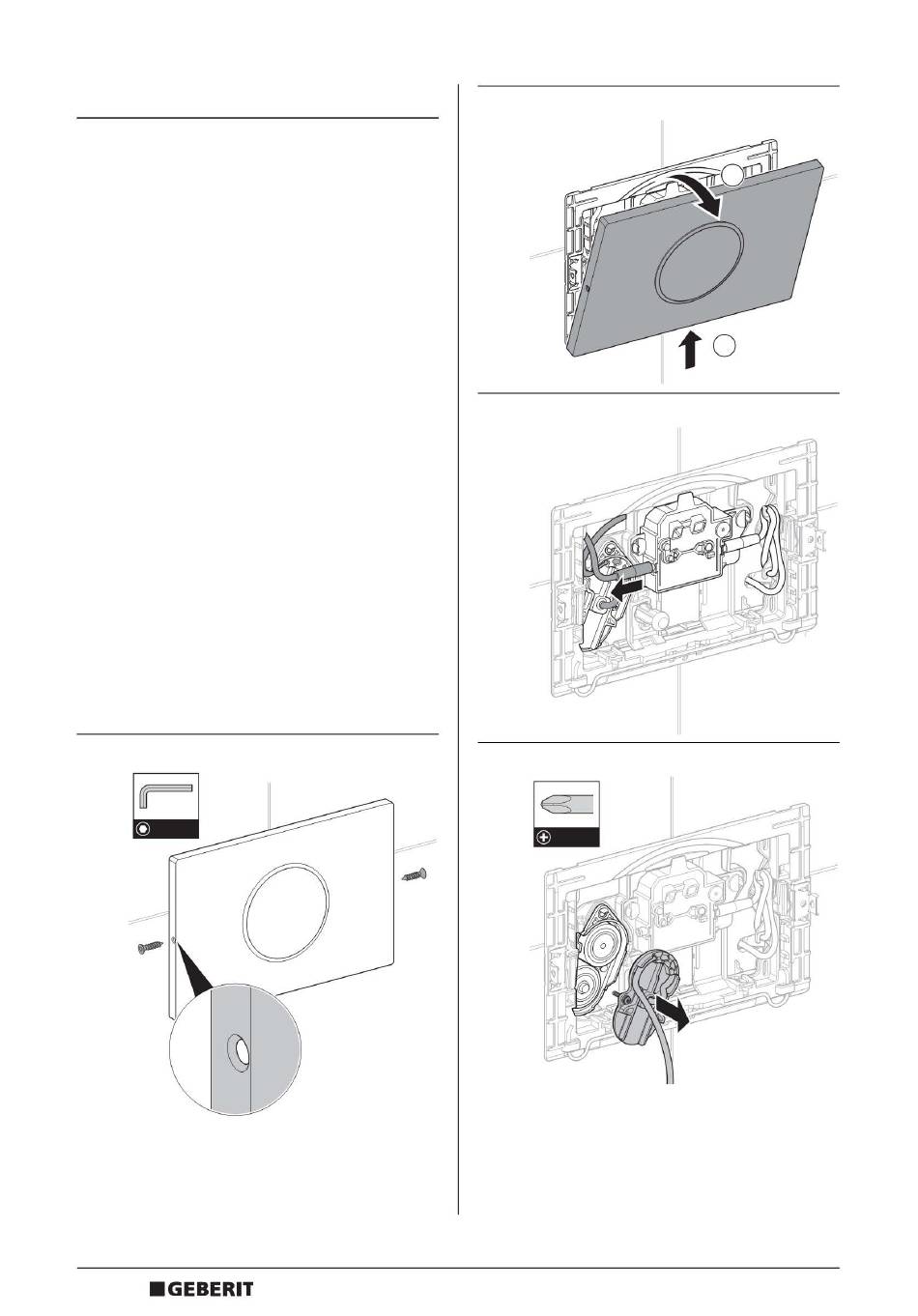 GEBERIT