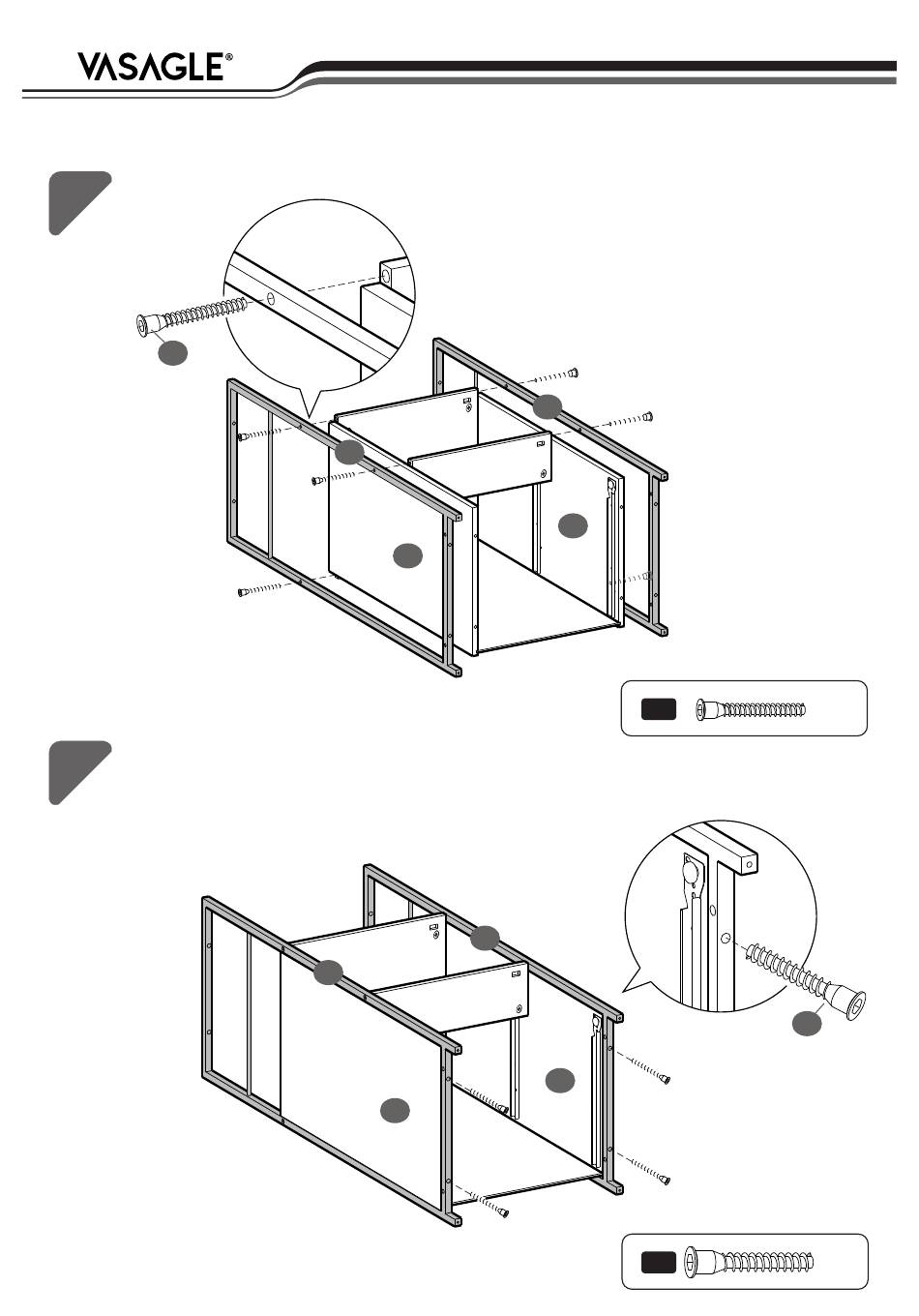 VASAGLE®