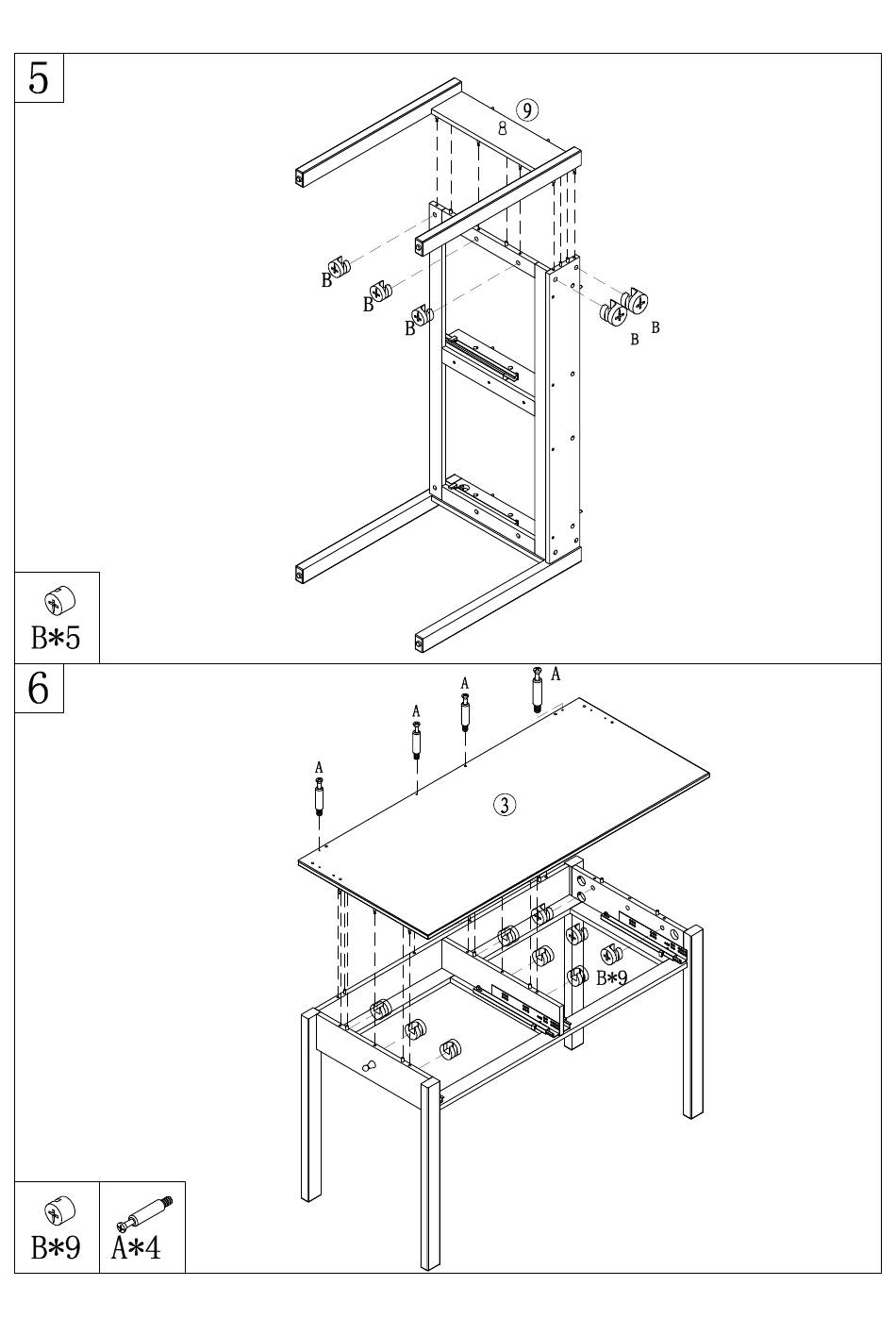 5

⑨

B
B
B
B B

B*5

6

A
A
A
A

③

B*9

B*9 A*4