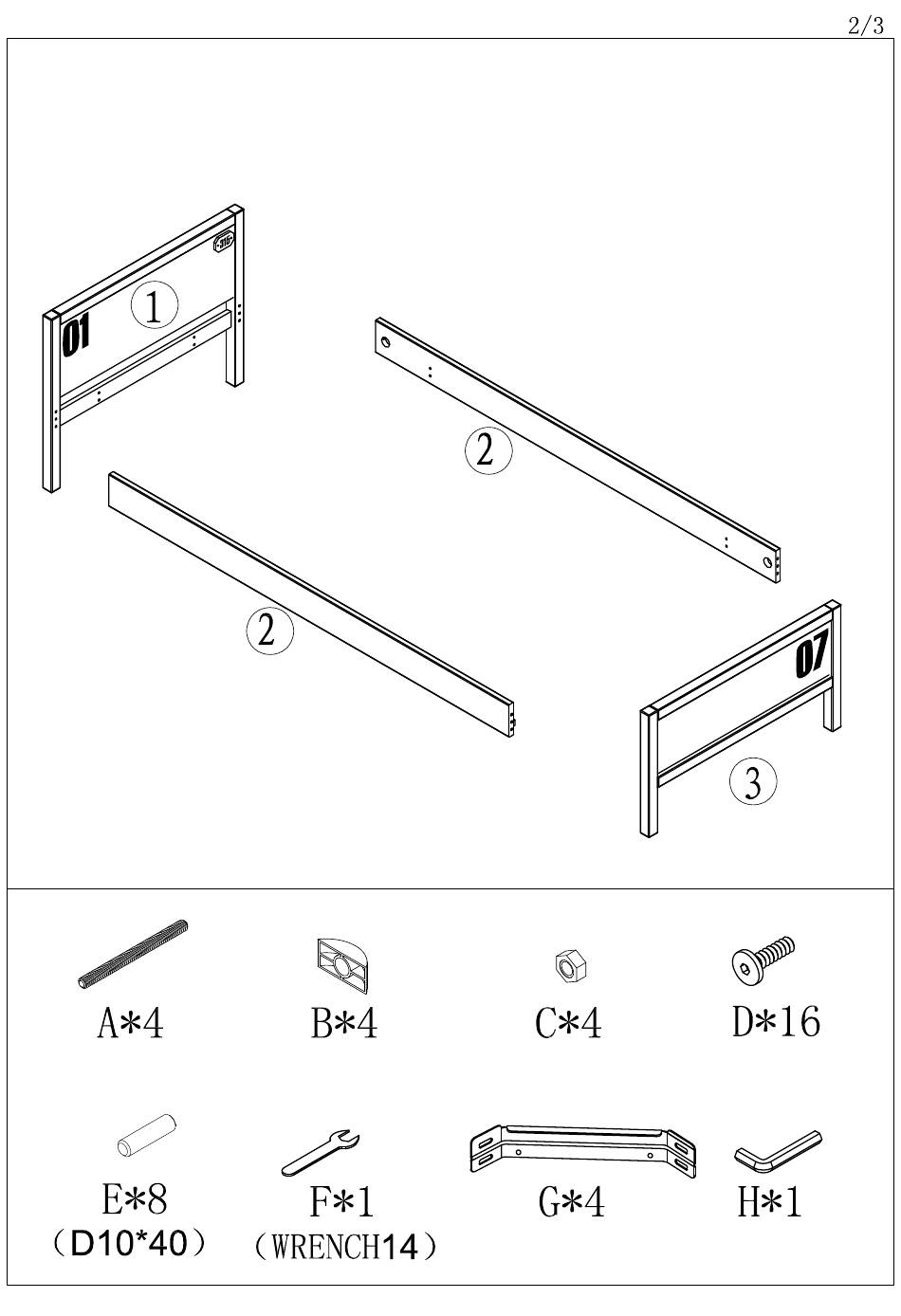 2/3

01

1

2

2

07

3

A*4

B*4

C*4

D*16

E*8
（D10*40）

F*1
（WRENCH14）

G*4

H*1