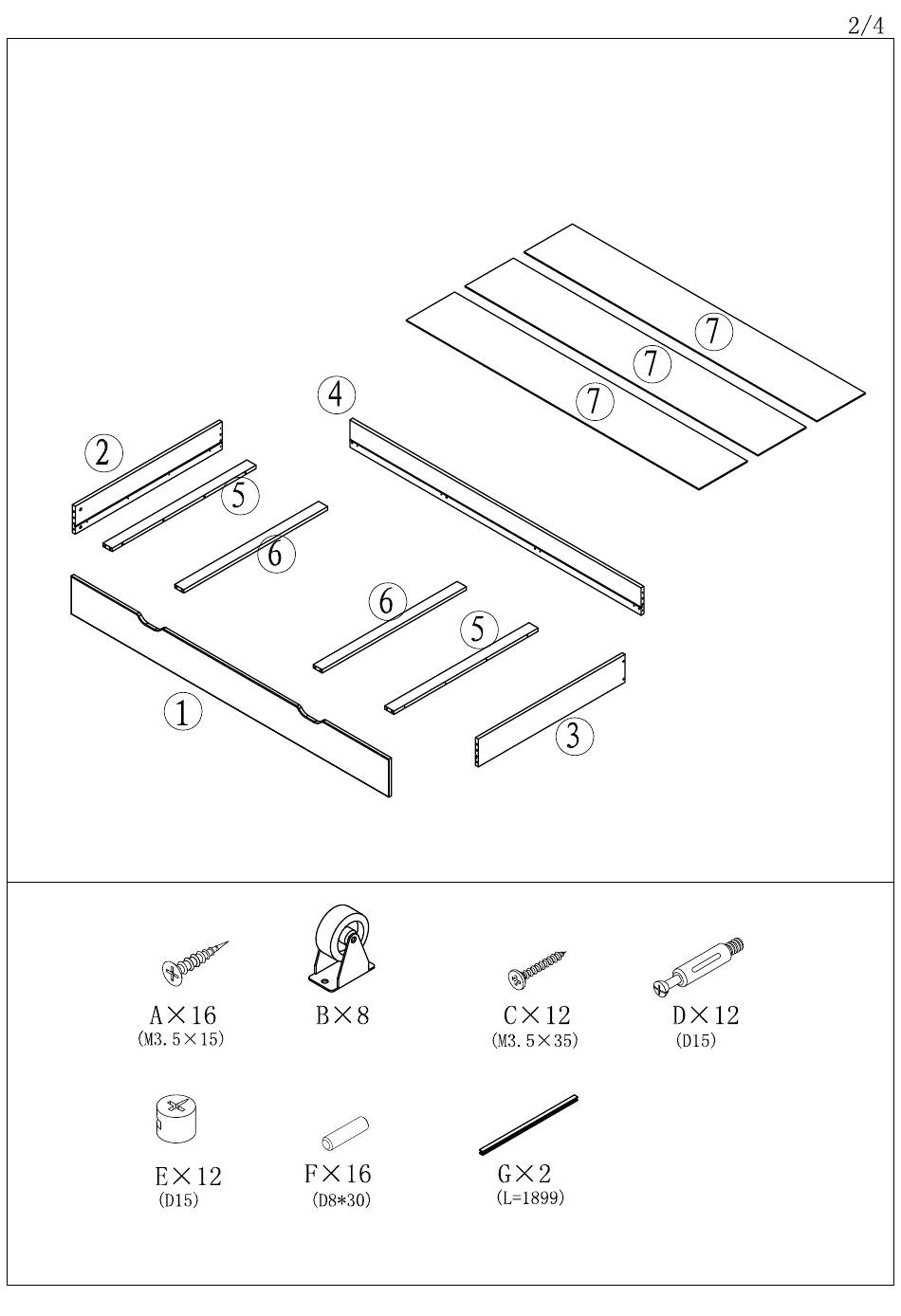 2/4

7
7
7
4
2
5
6
6
5
1
3

A×16
(M3.5×15)

B×8

C×12
(M3.5×35)

D×12
(D15)

E×12
(D15)

F×16
(D8*30)

G×2
(L=1899)