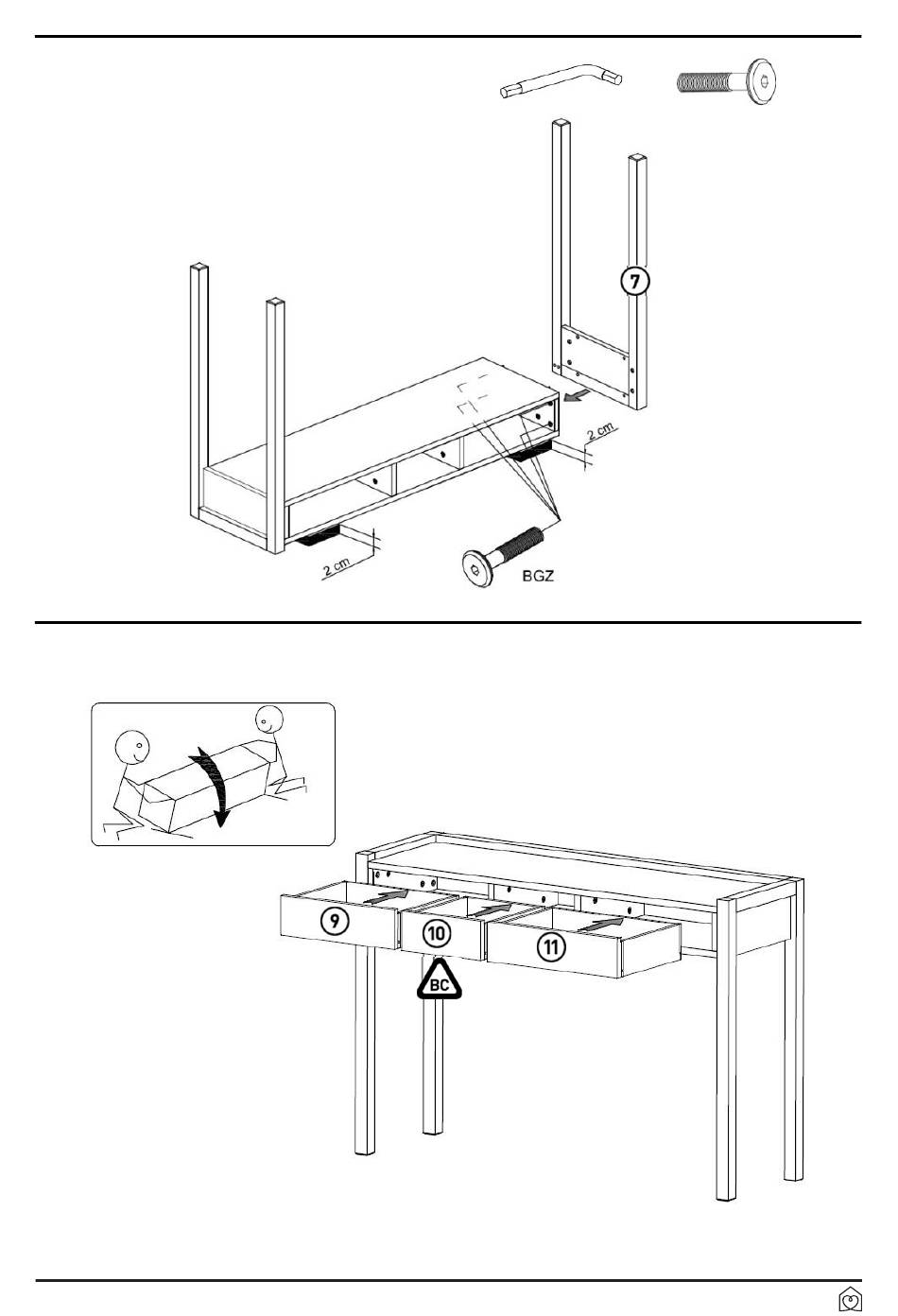 7

2 cm

2 cm

BGZ

9

10

11

BC