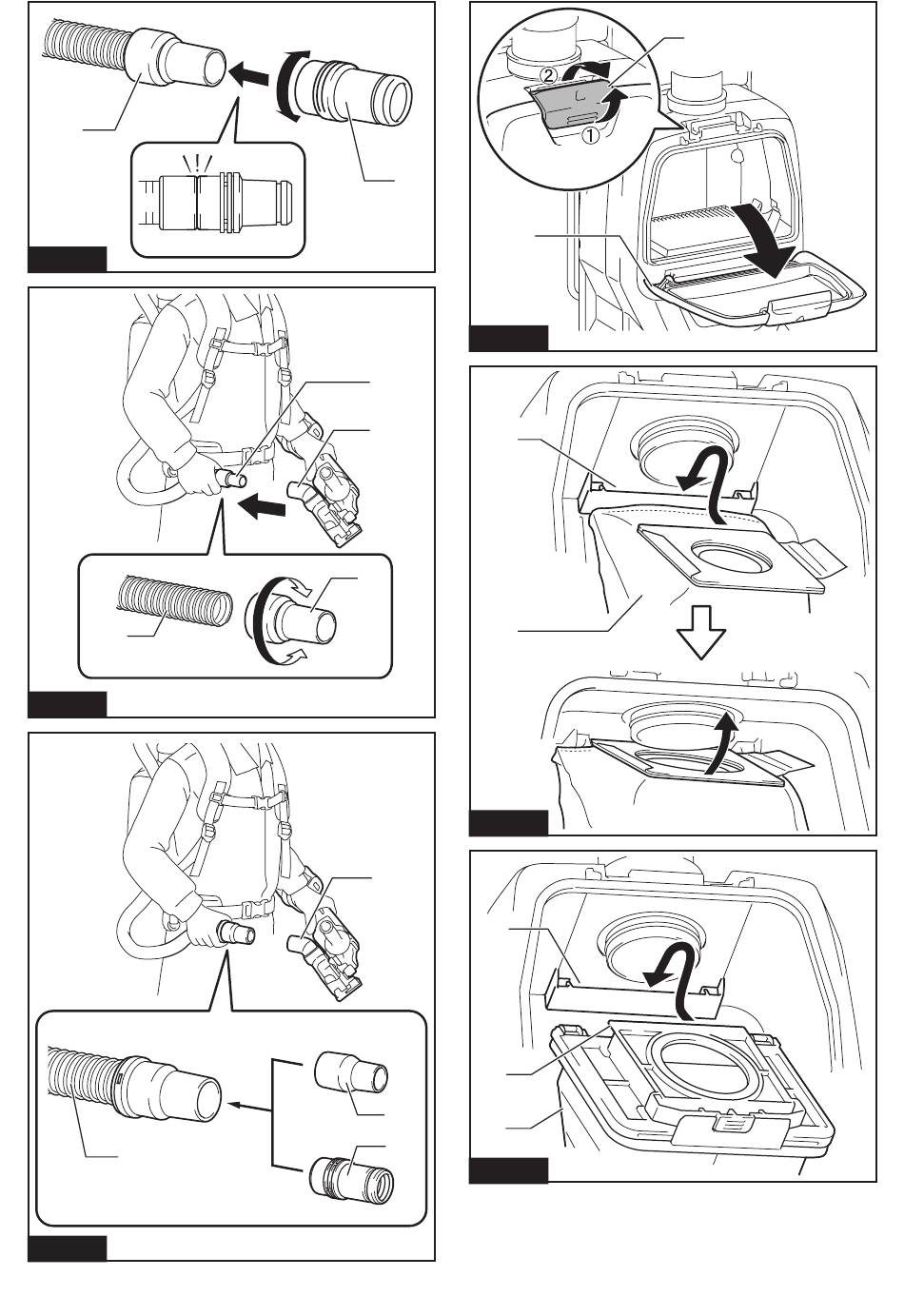 ②
①