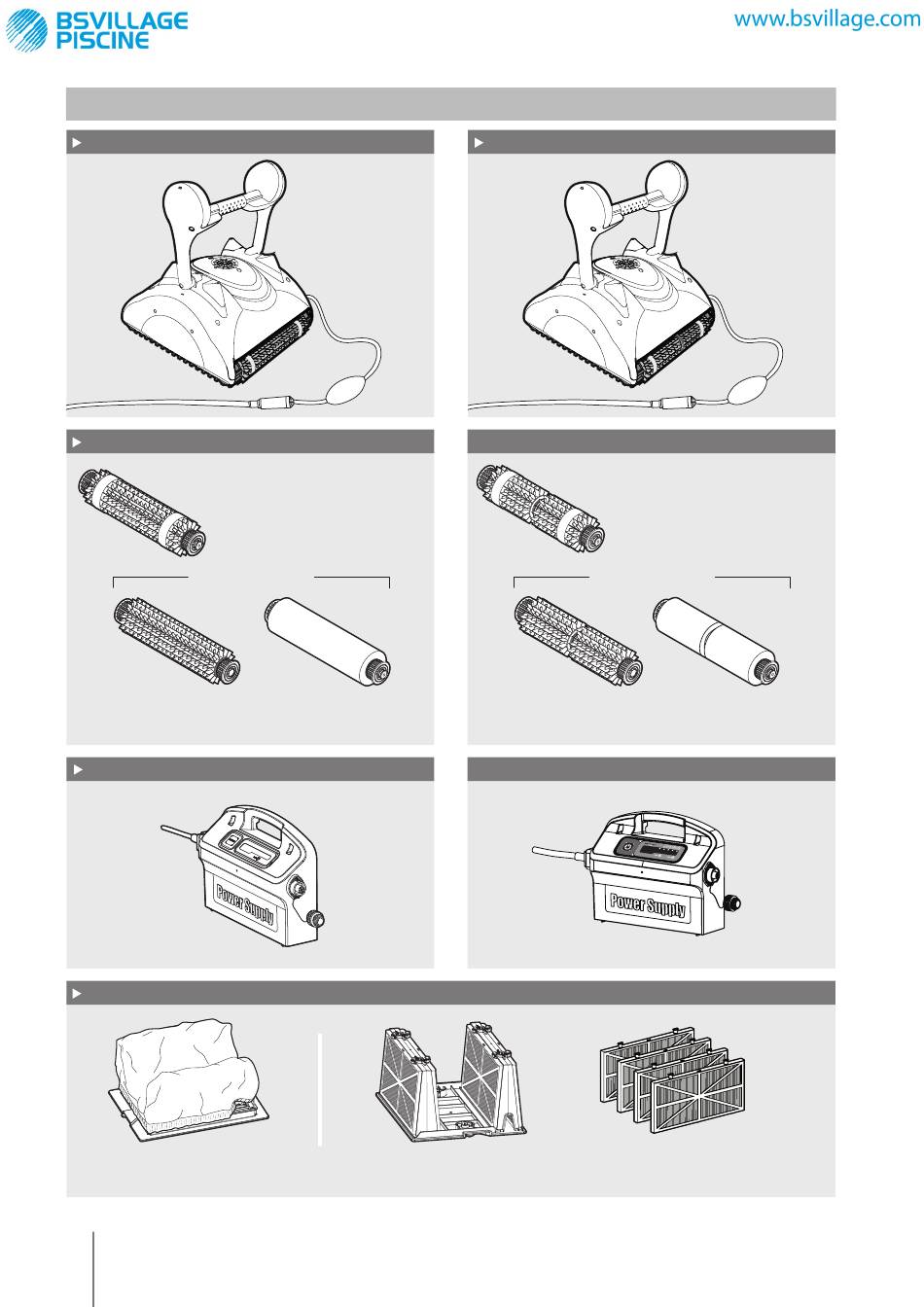 BSVILLAGE PISCINE

www.bsvillage.com

Power Supply

Power Supply