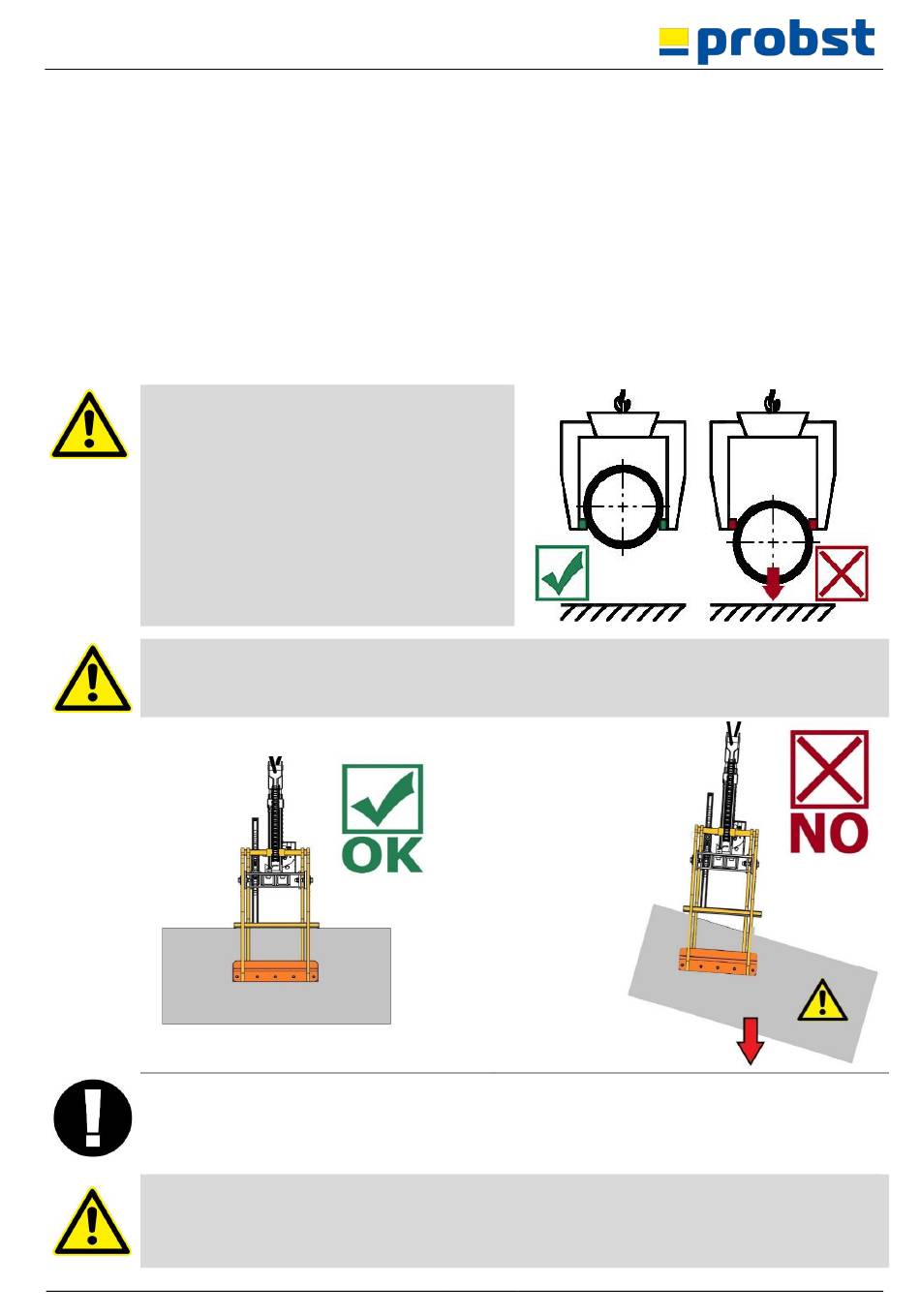 probst

OK

NO