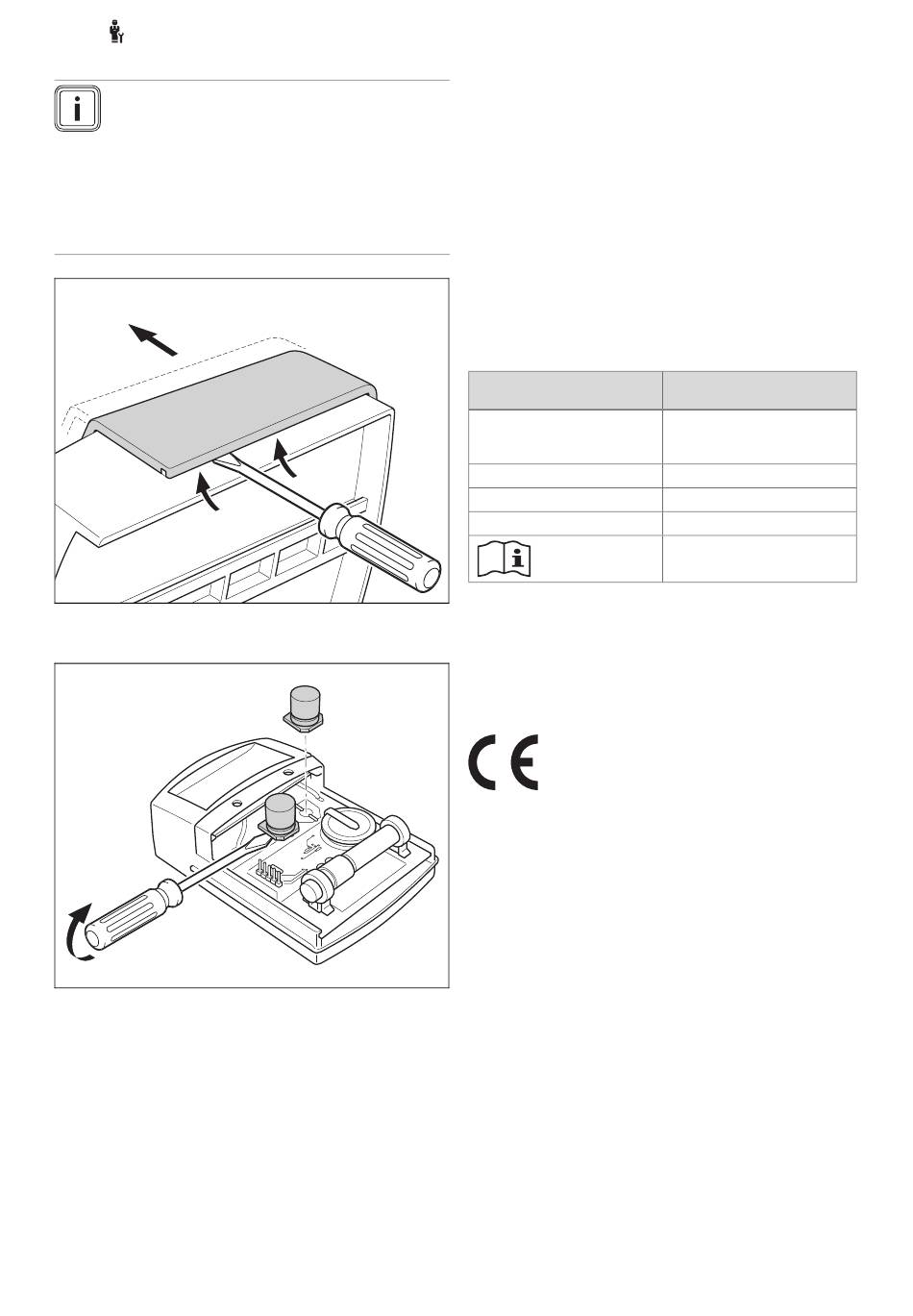 i

CE