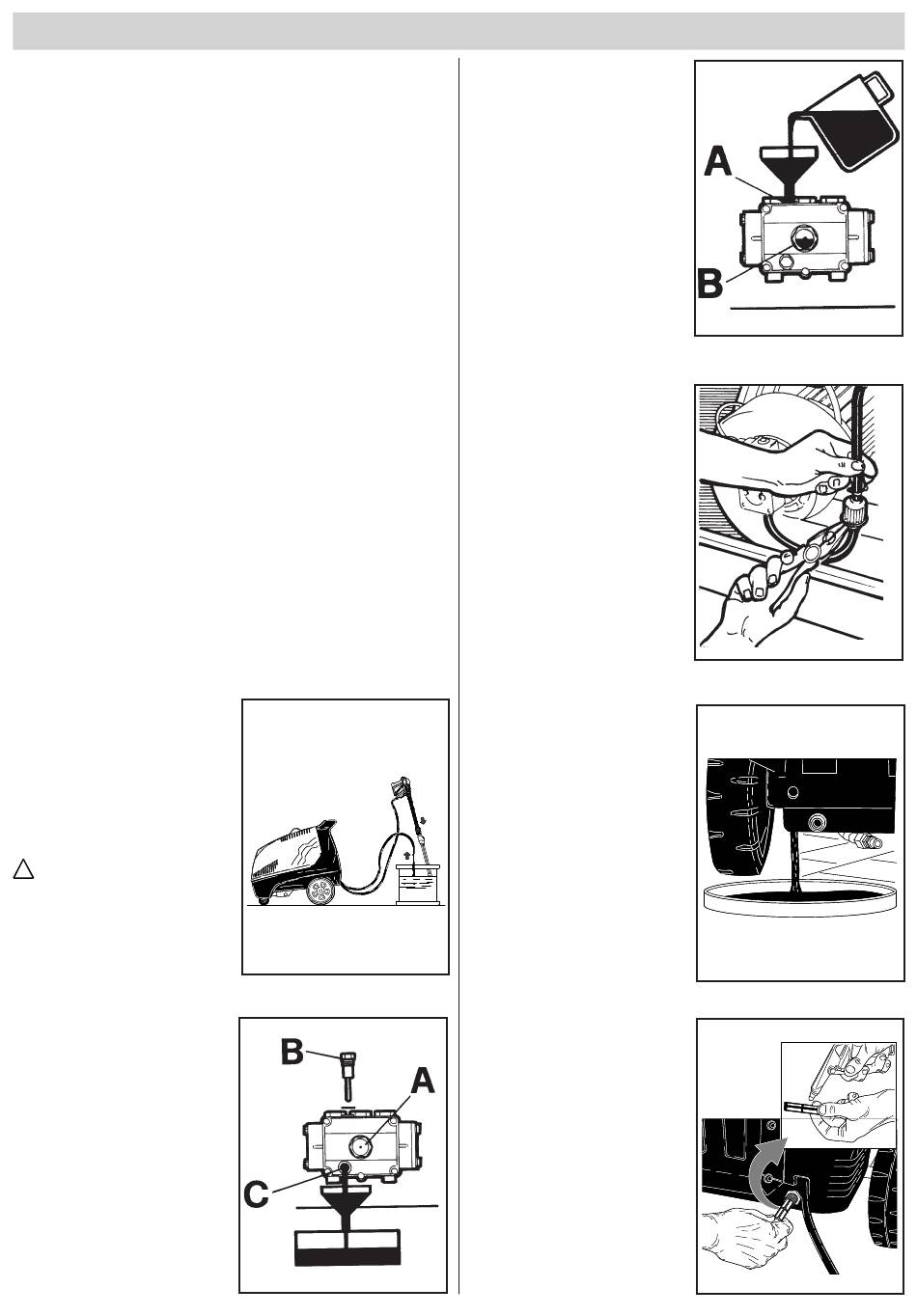 A

B

B

A

C