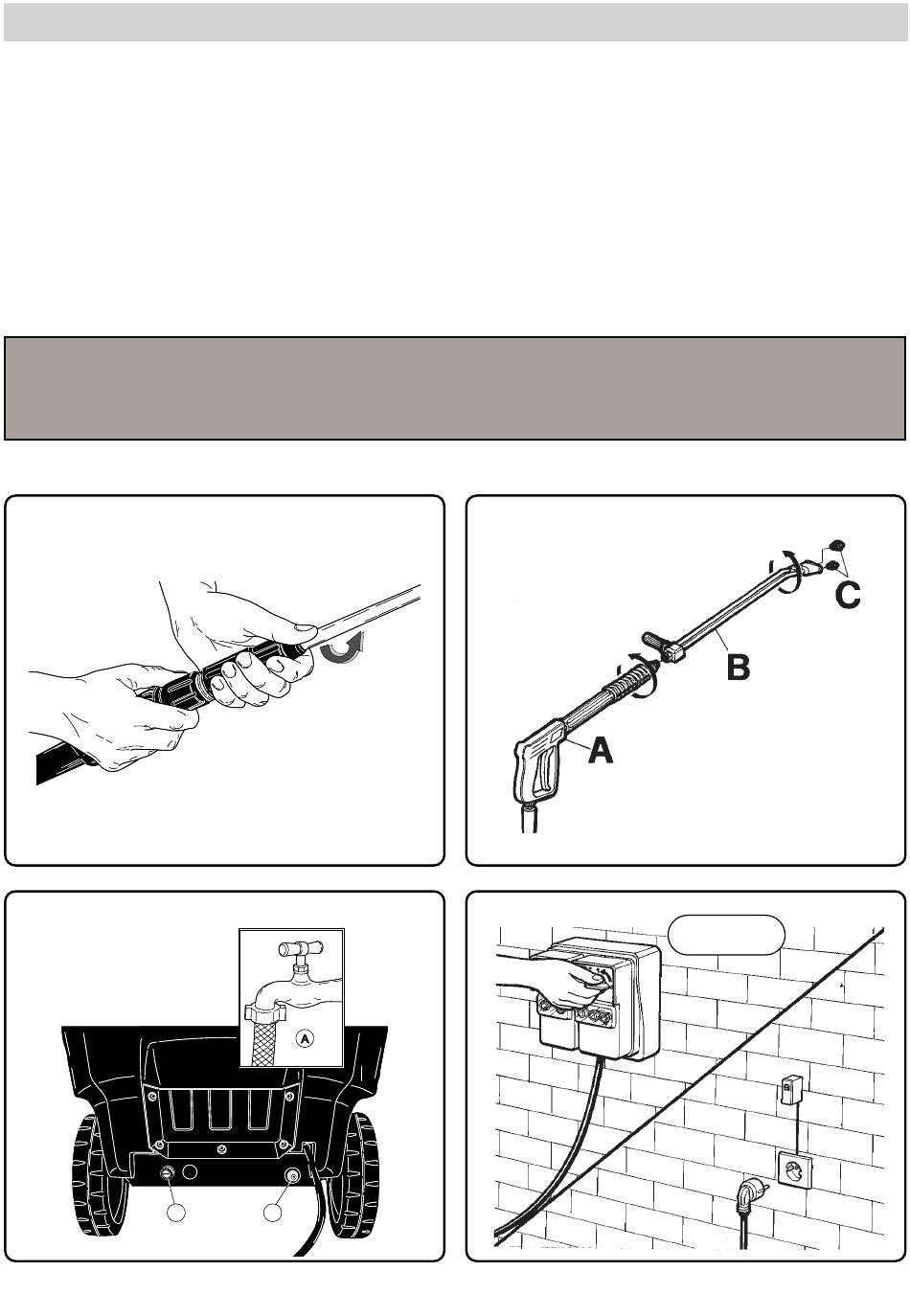 C

B

A

A