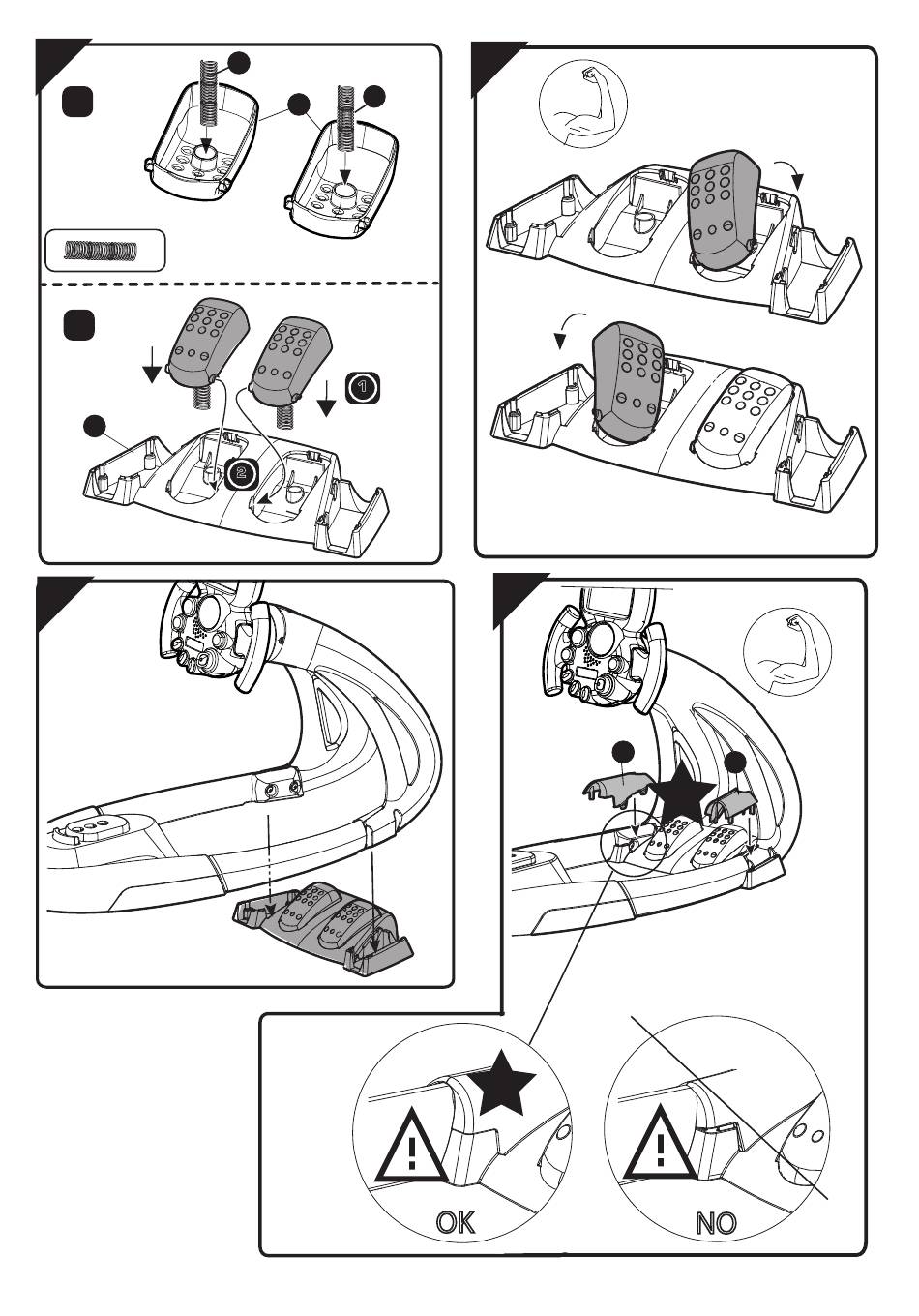 1

2

OK

NO