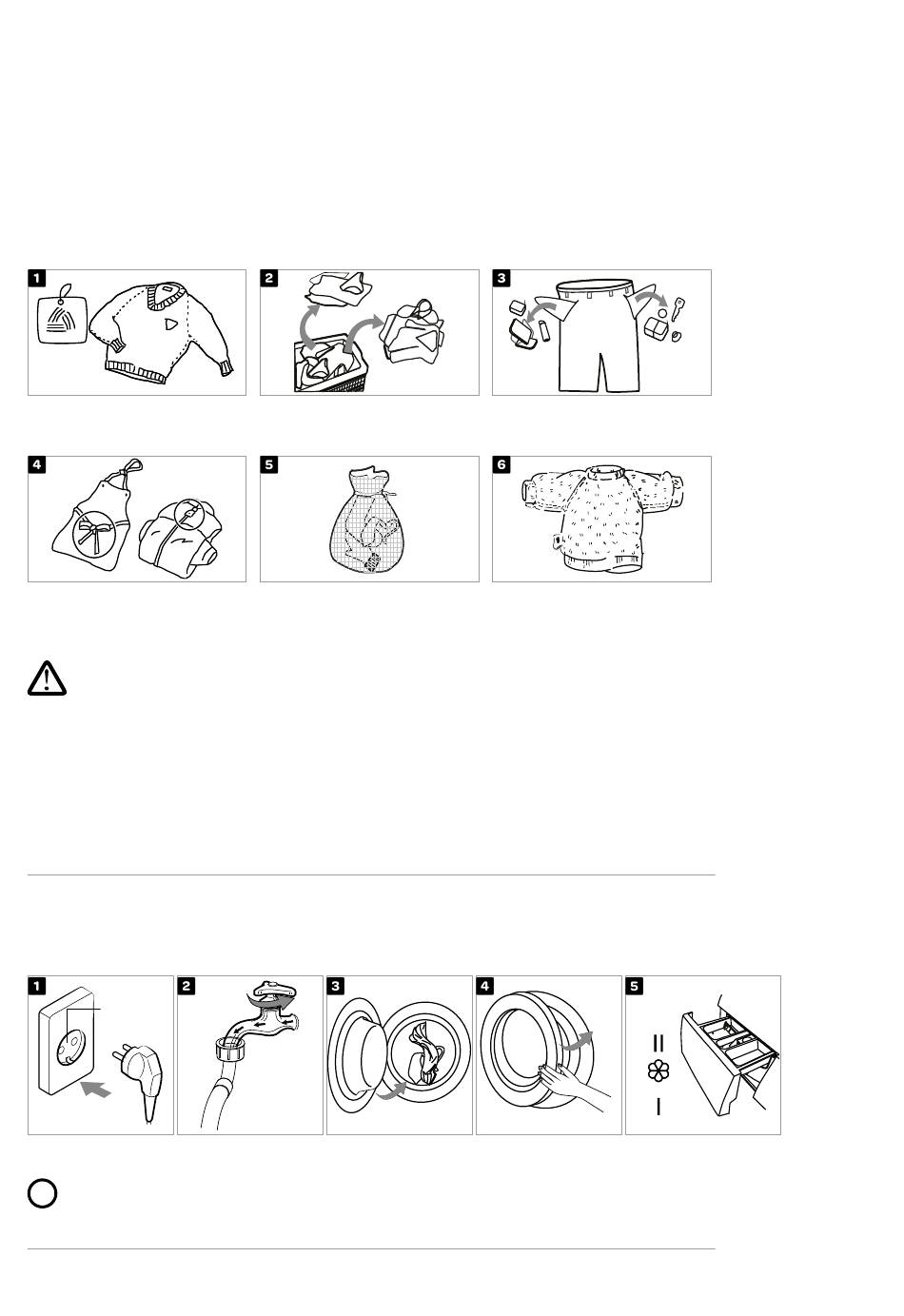 1

2

3

4

5

6

1

2

3

4

5

II

I