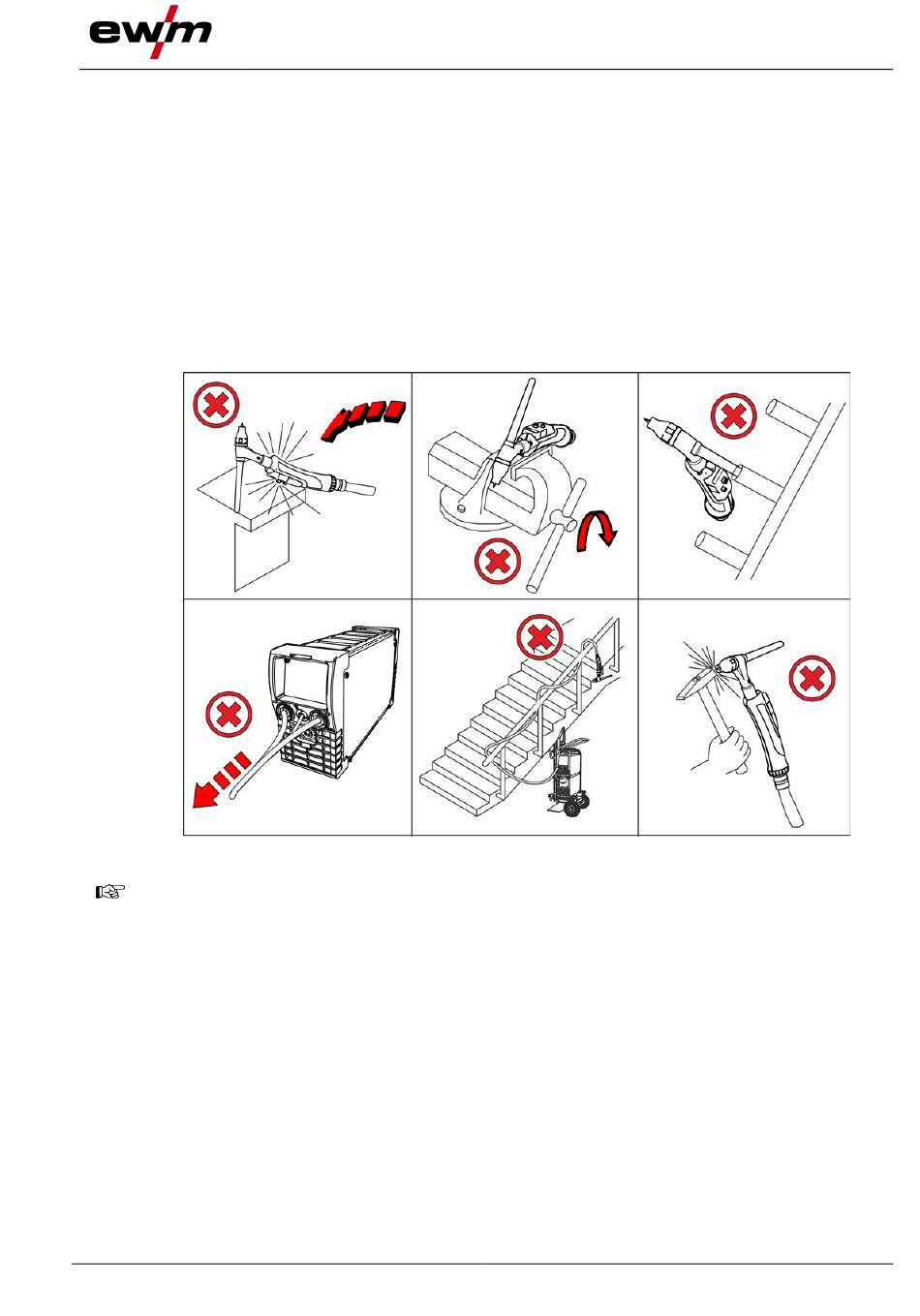 ewm