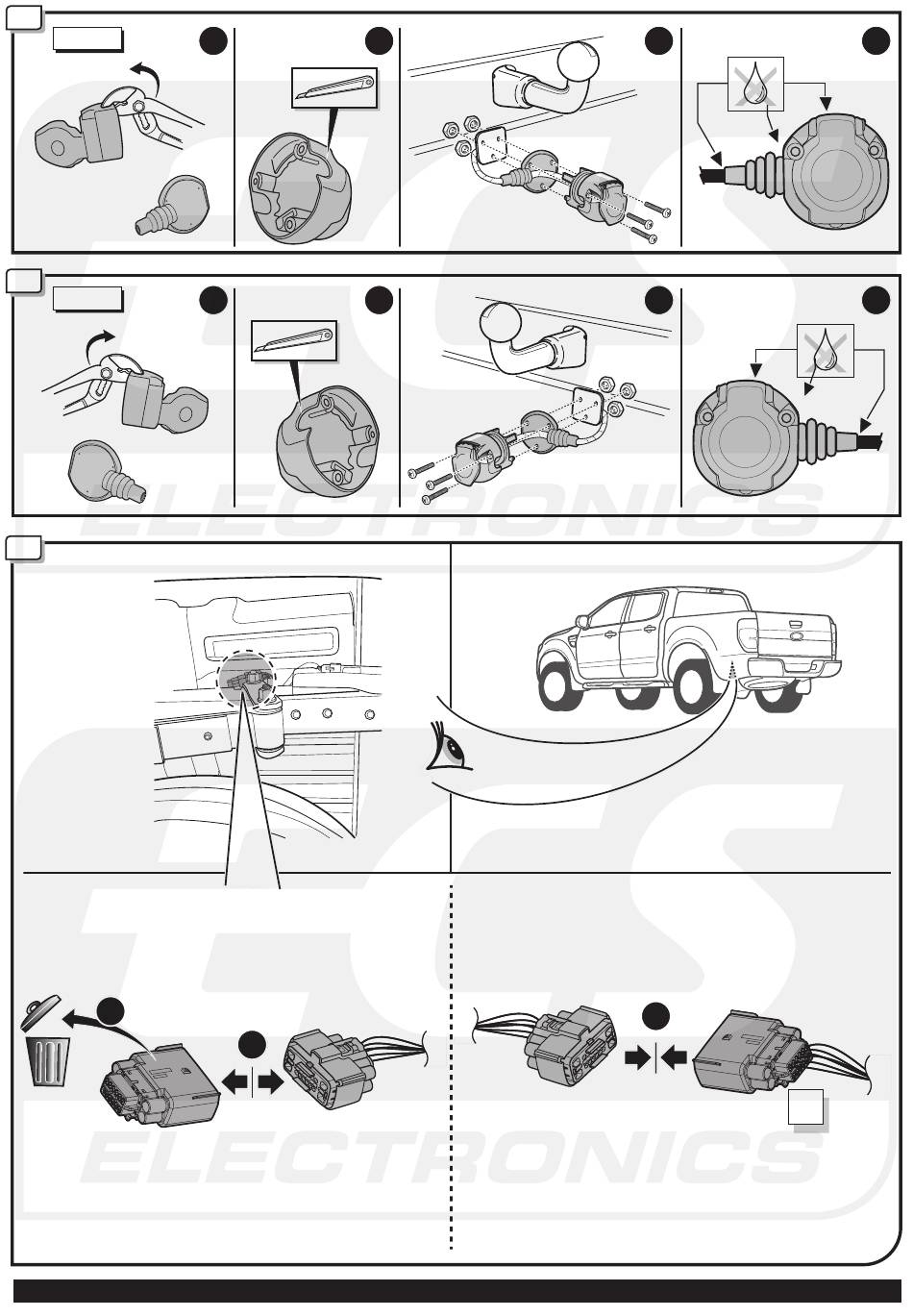 ELECTRONICS
ELECTRONICS