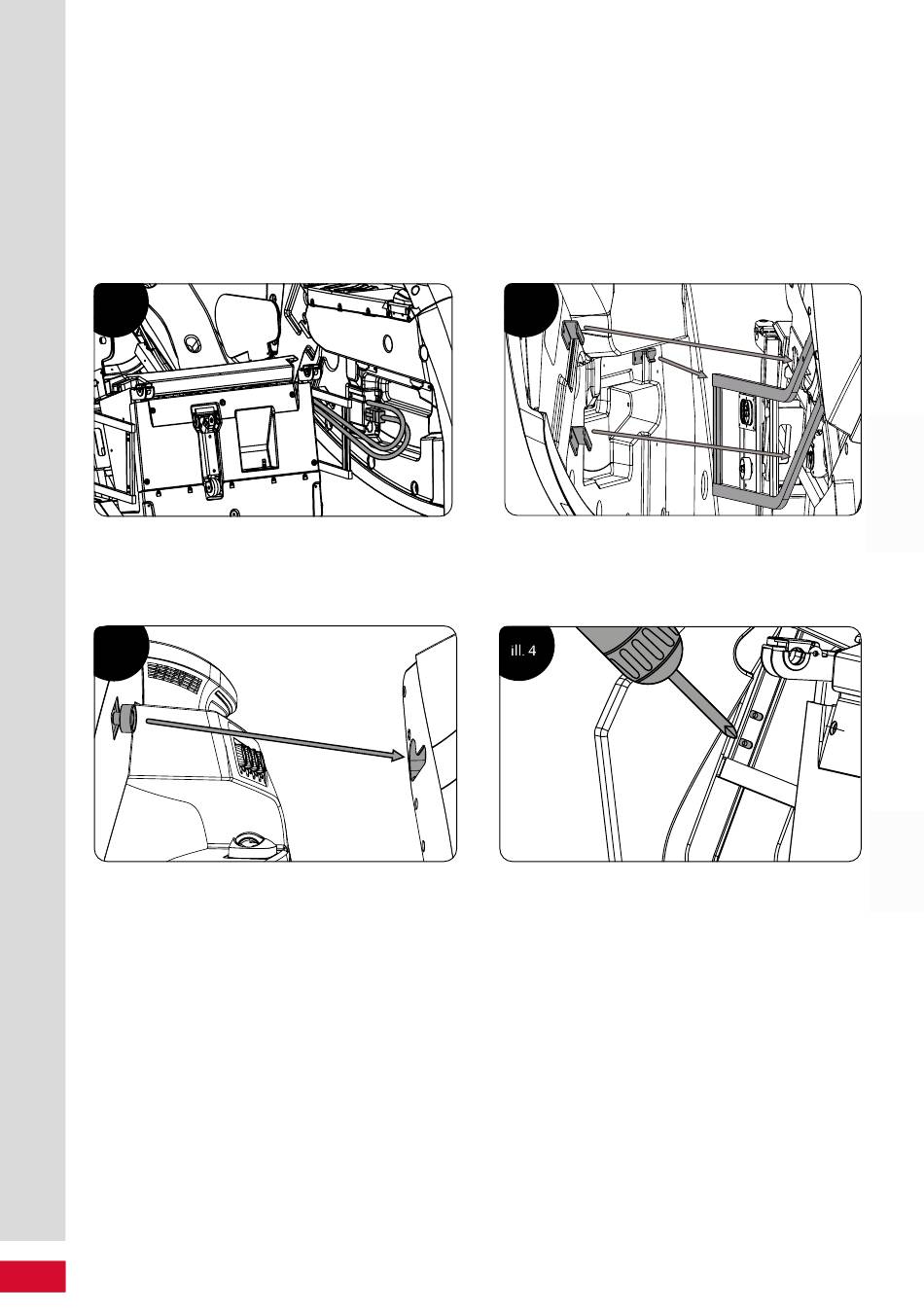 ill. 4