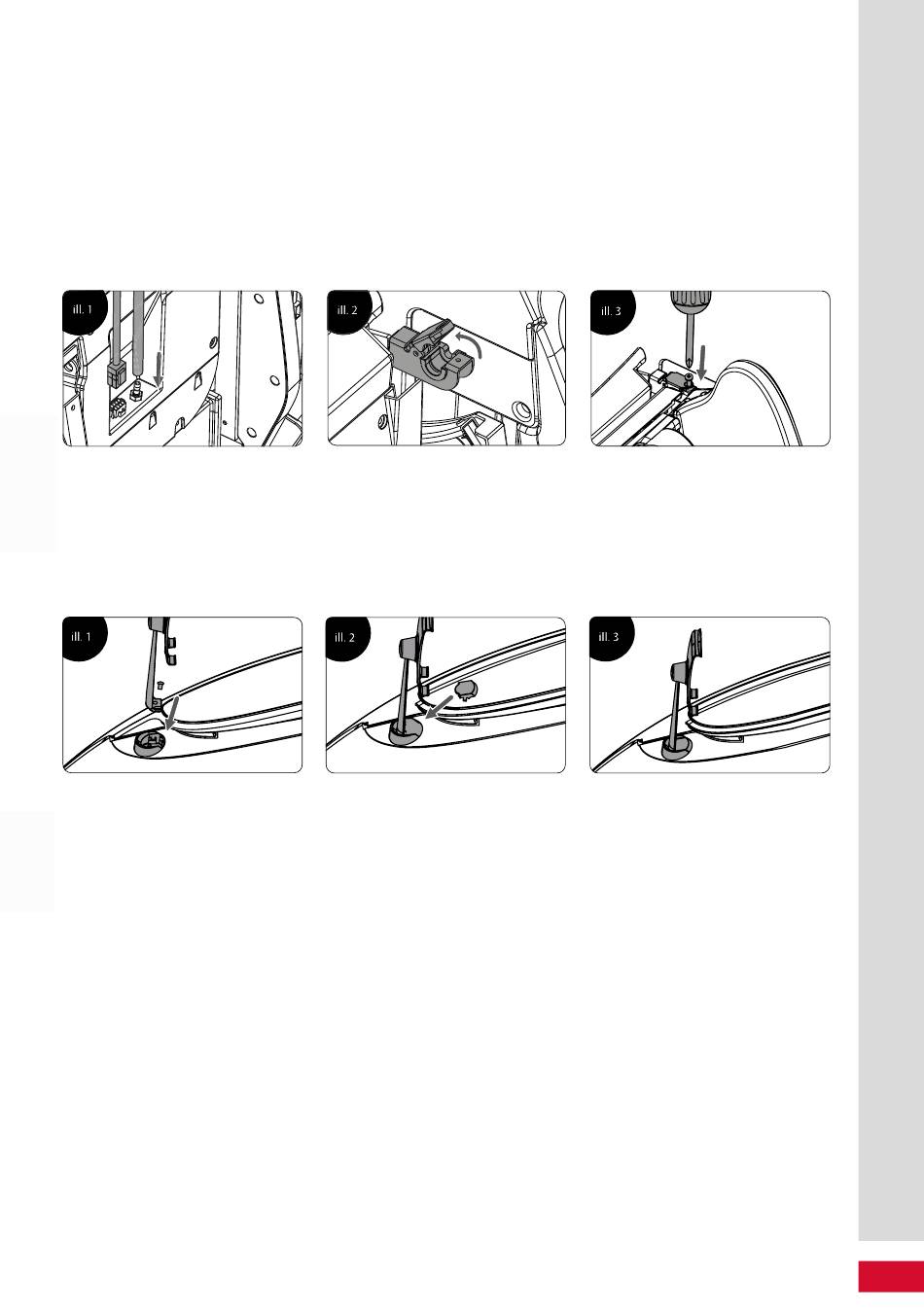 ill. 1

ill. 2

ill. 3

ill. 1

ill. 2

ill. 3