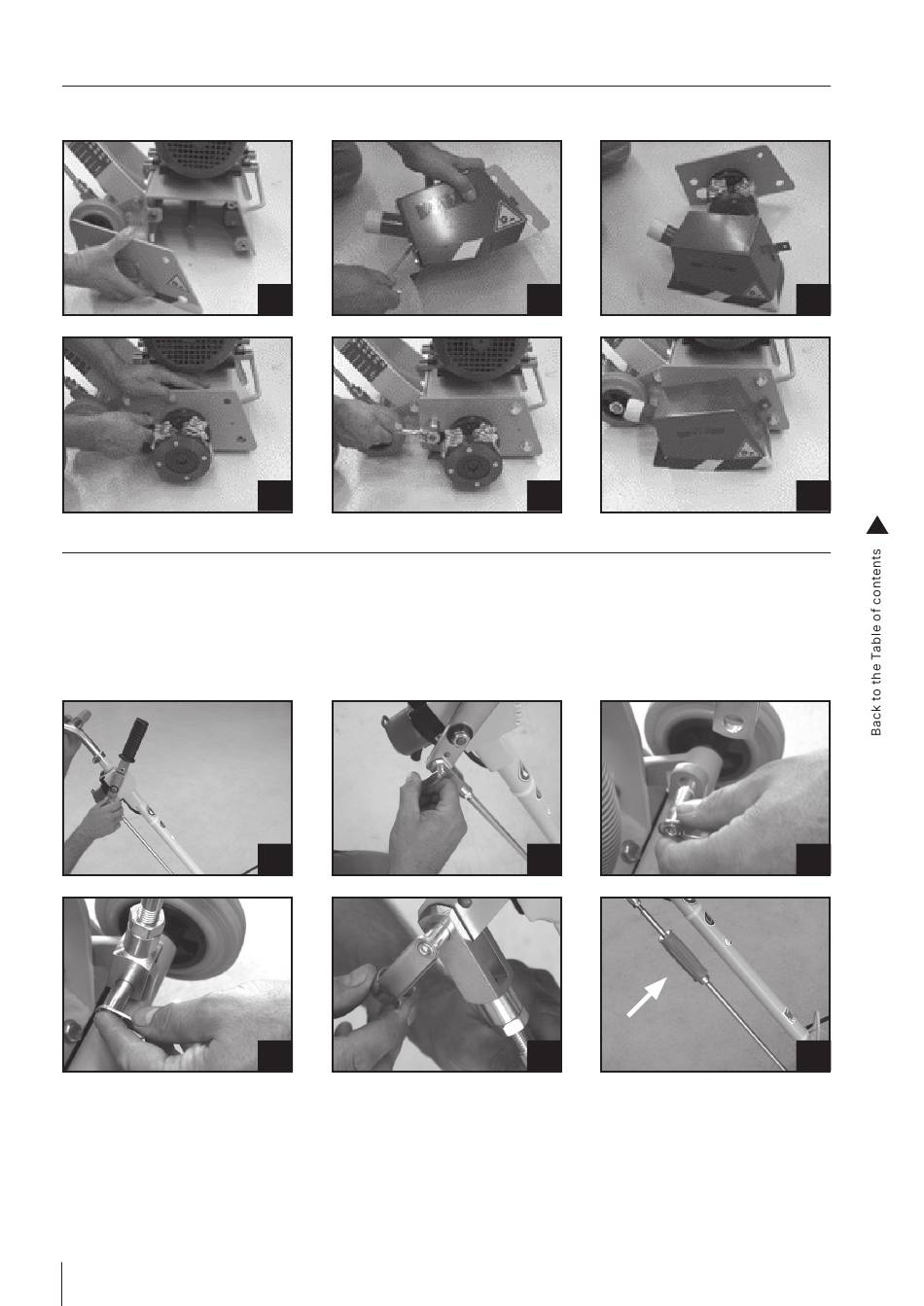 Back to the Table of contents