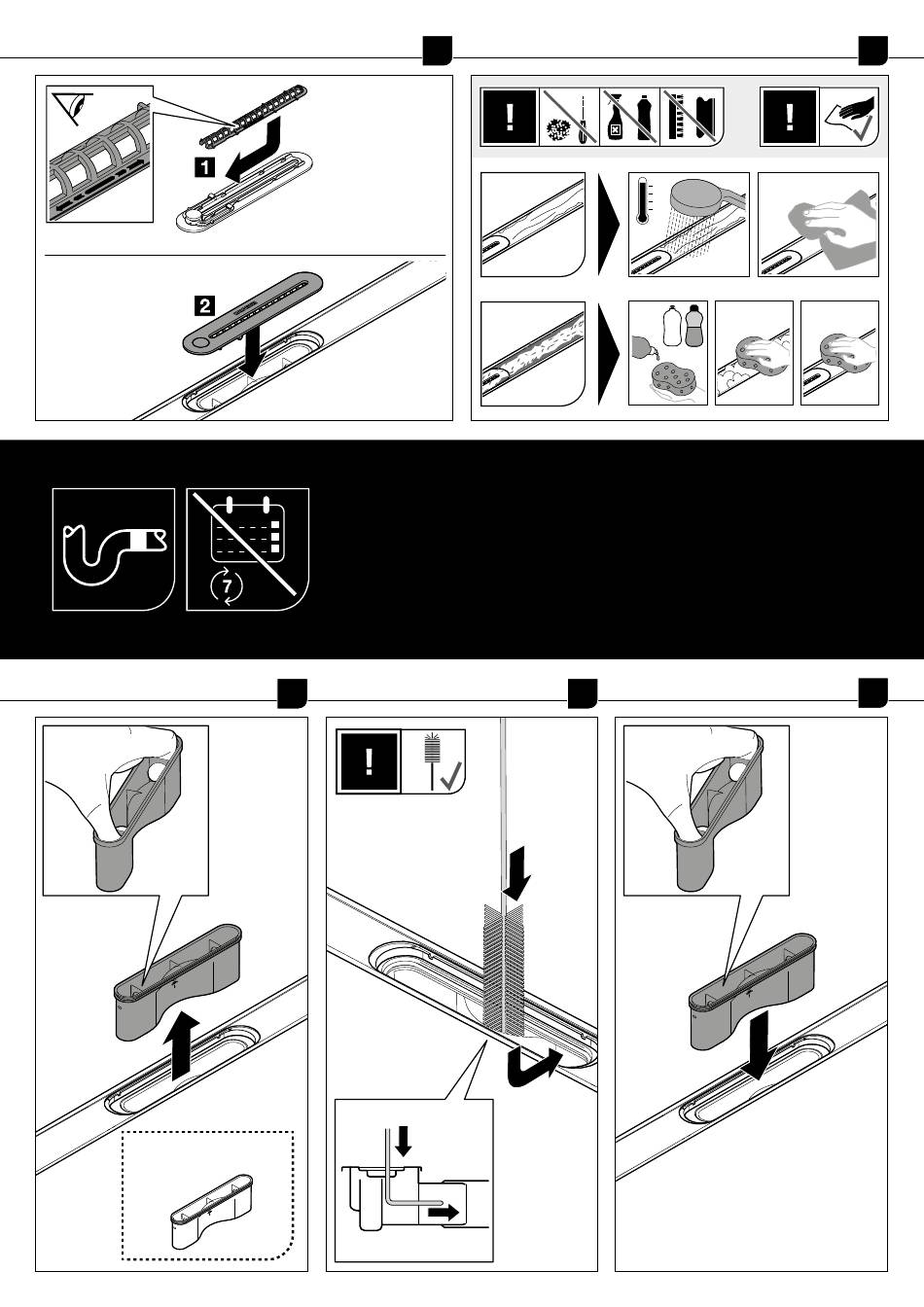 1

2

!

!

7

!