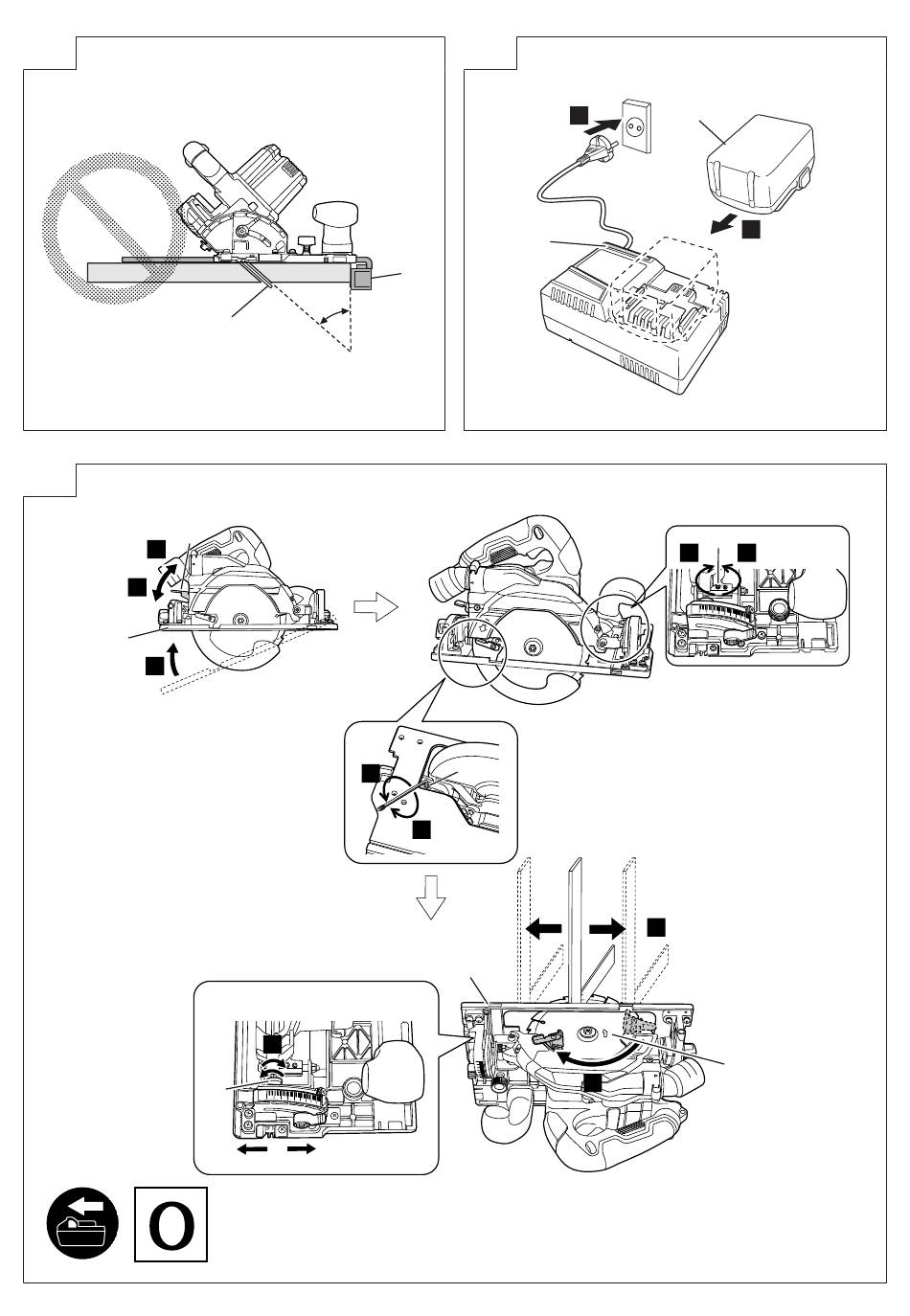 O