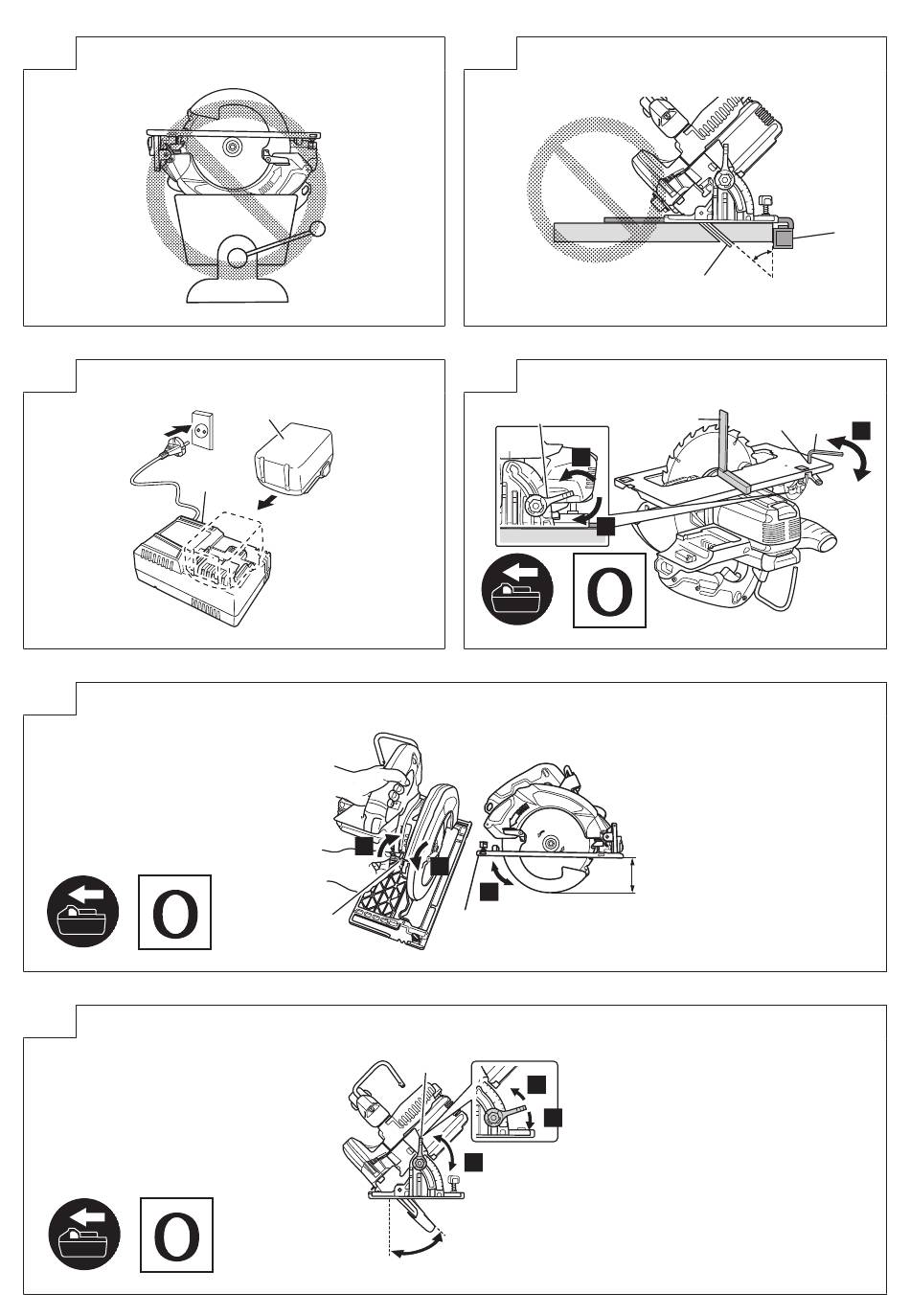 O

O

O