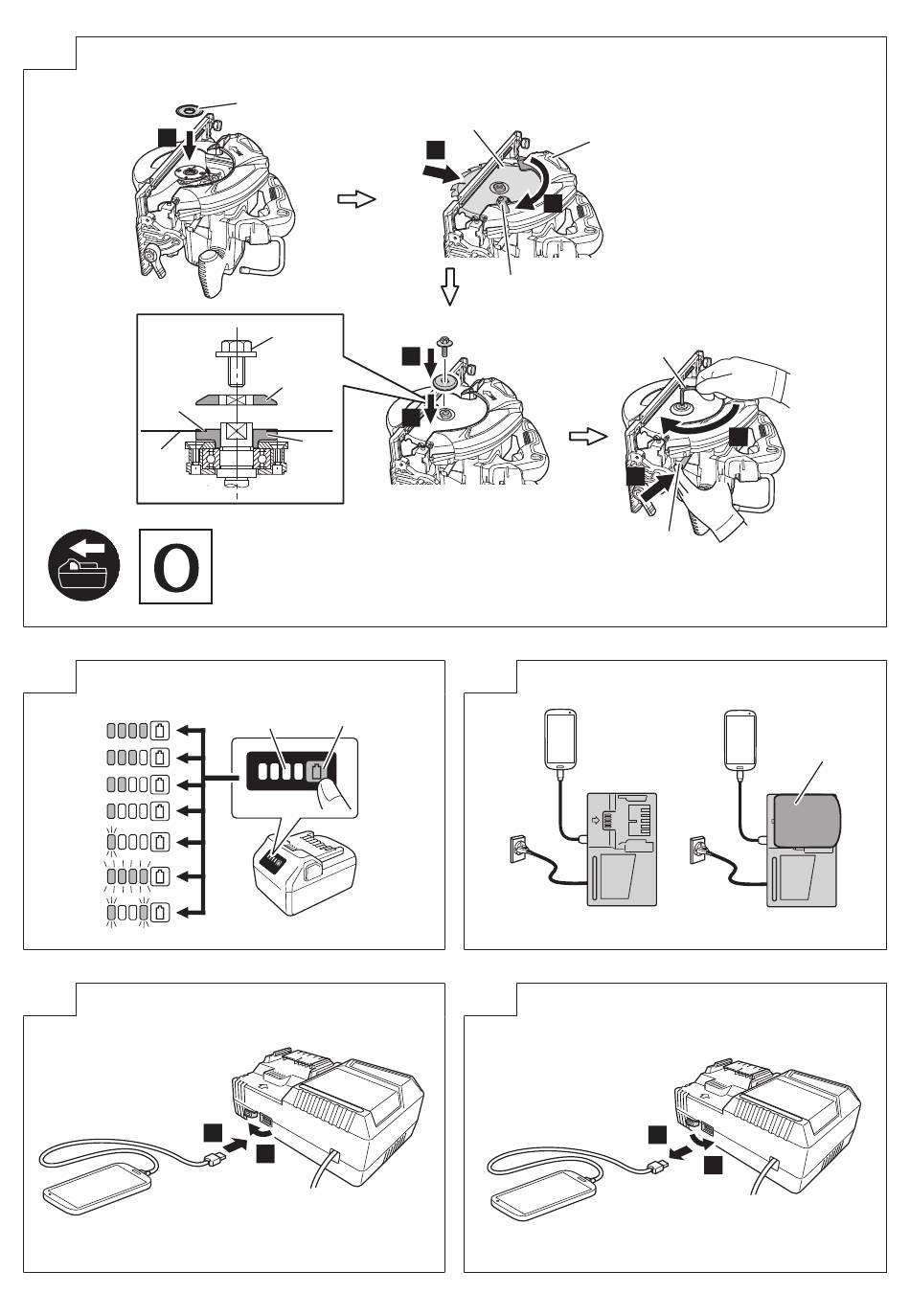 O