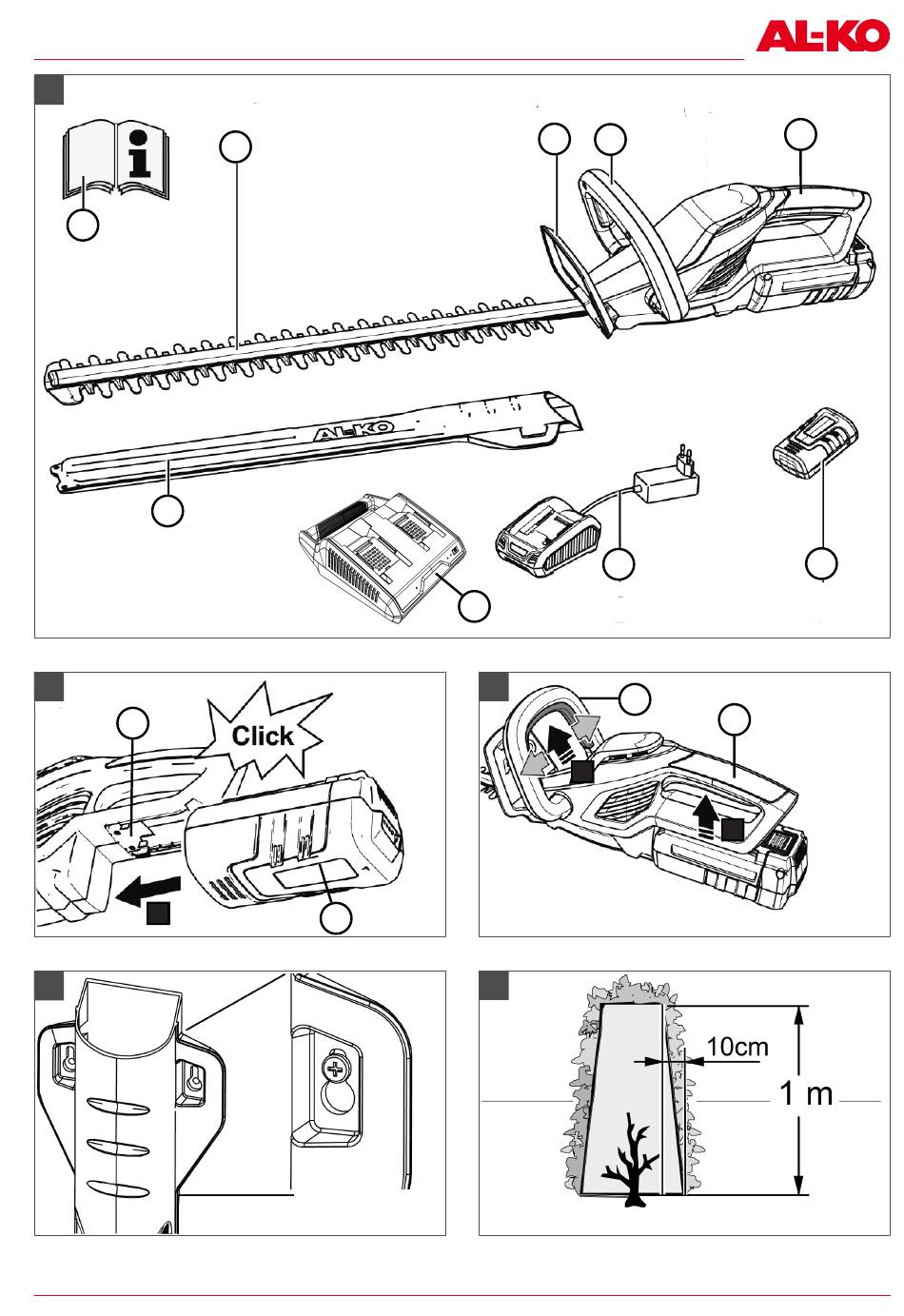 AL-KO

AL-KO

Click

10cm

1 m