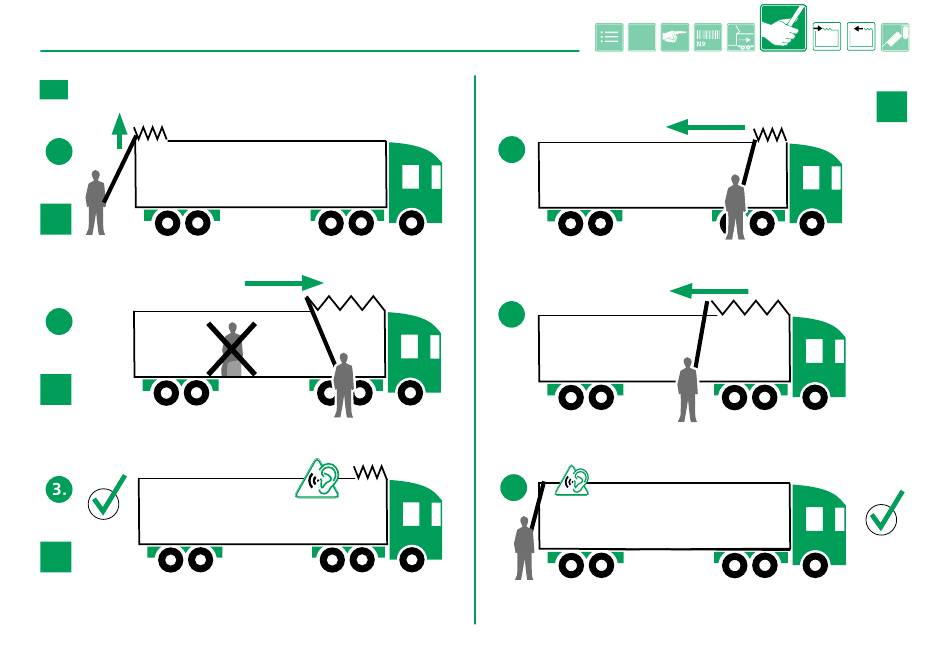 3.