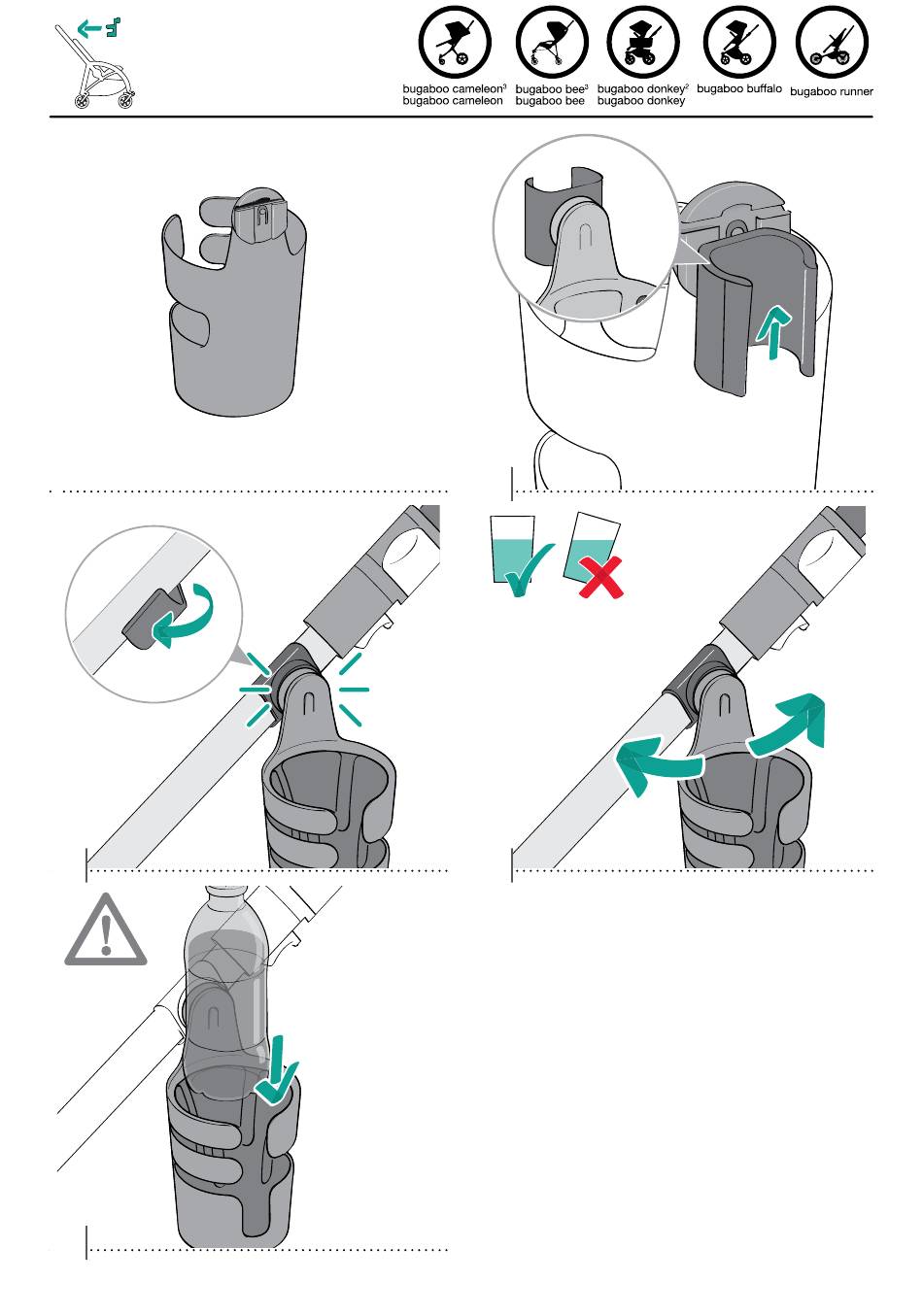 bugaboo cameleon$^3$
bugaboo cameleon

bugaboo bee$^3$
bugaboo bee

bugaboo donkey$^2$
bugaboo donkey

bugaboo buffalo

bugaboo runner