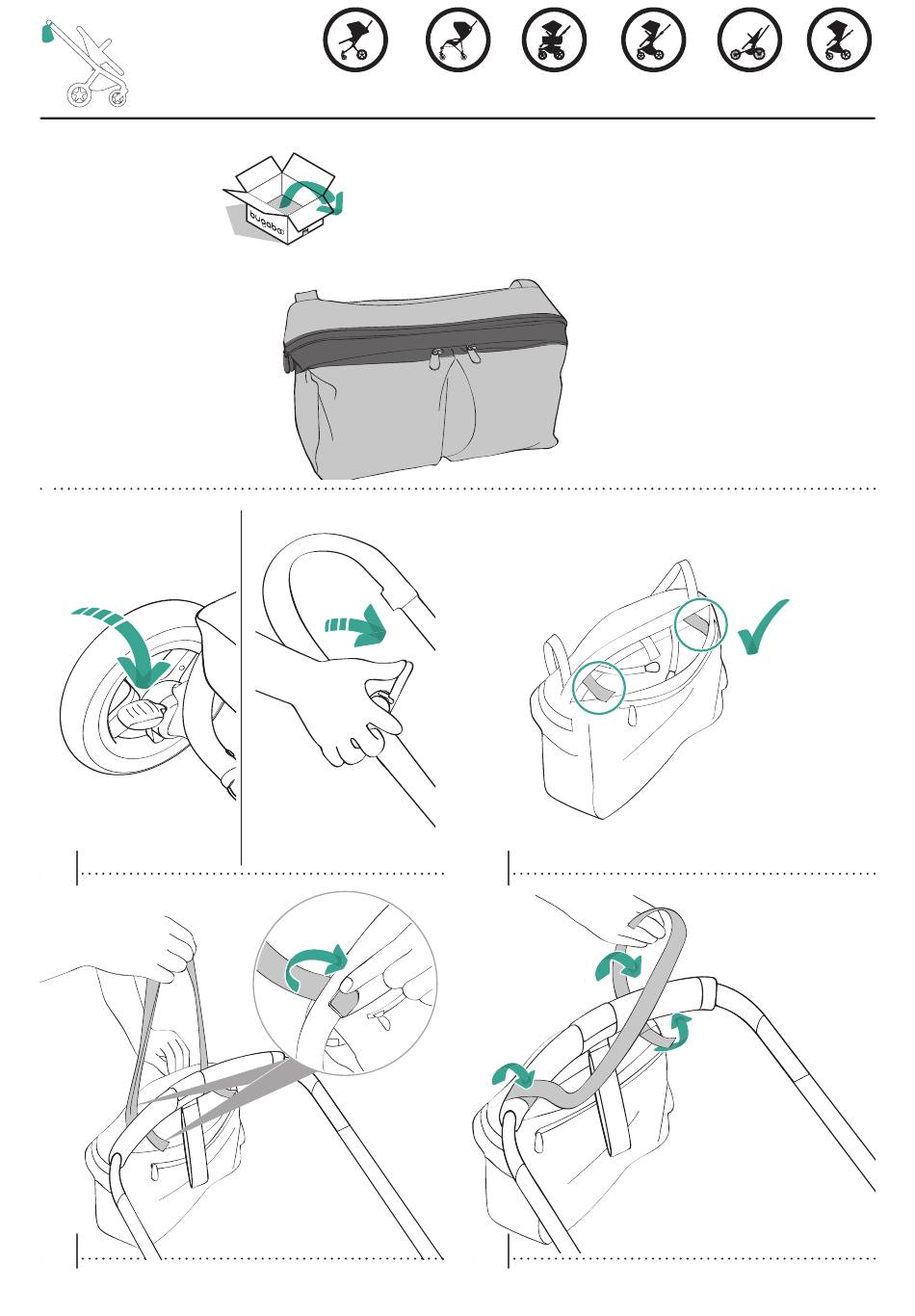 bugaboo