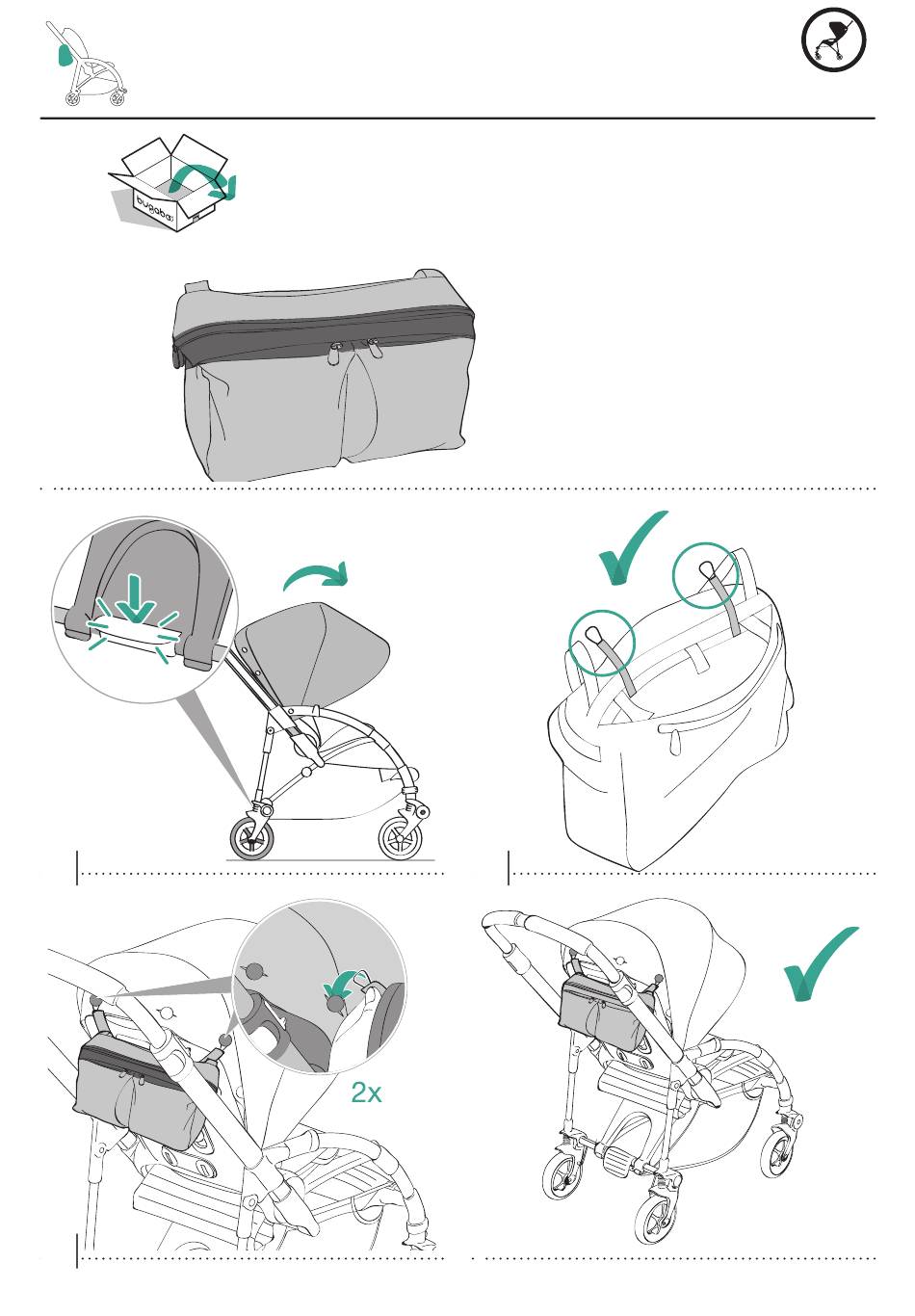 bugaboo

2x