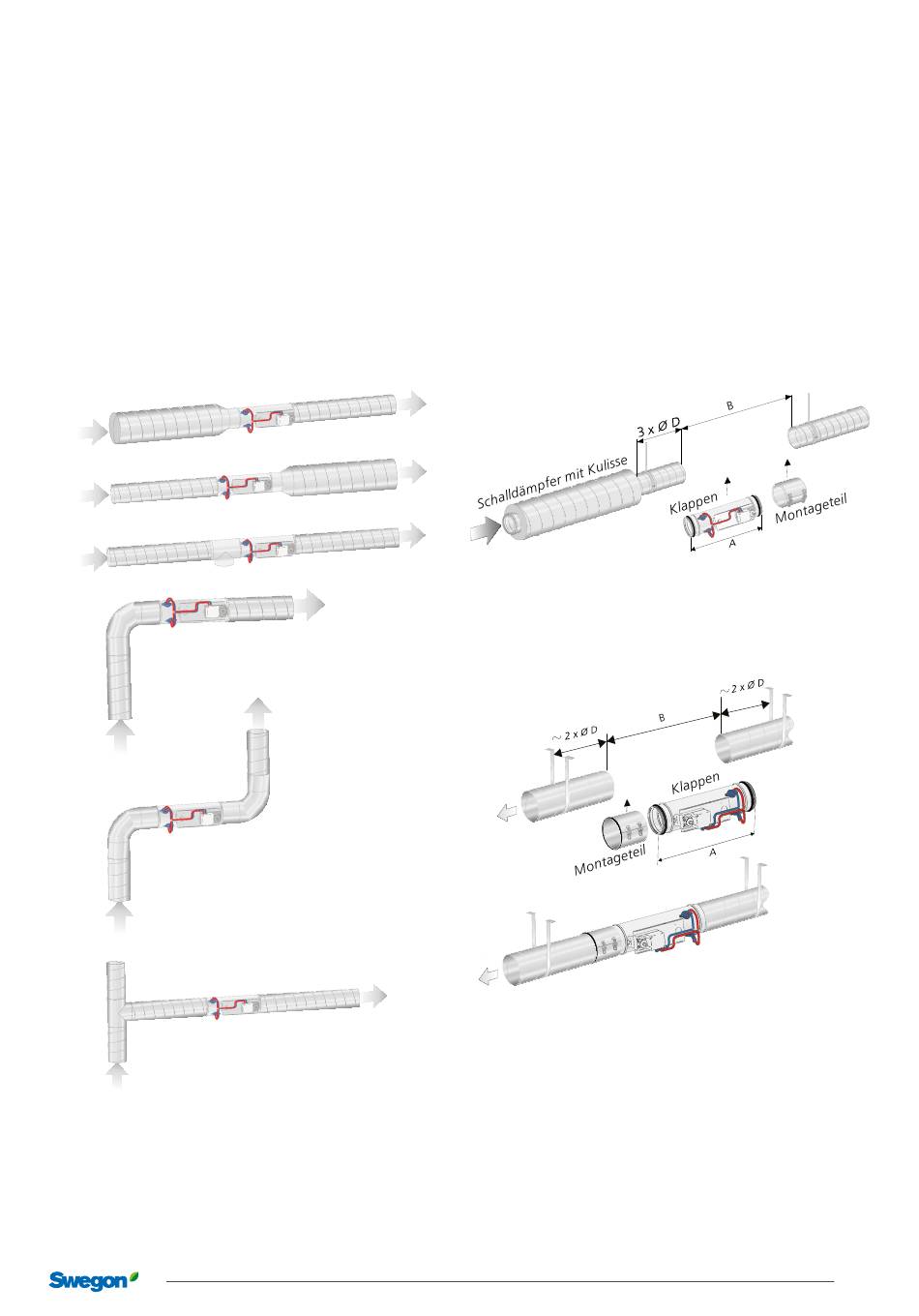 3 x Ø D

B

Schalldämpfer mit Kulisse

Klappen

Montageteil

A

~ 2 x Ø D

B

~ 2 x Ø D

Klappen

Montageteil

A

Swegon