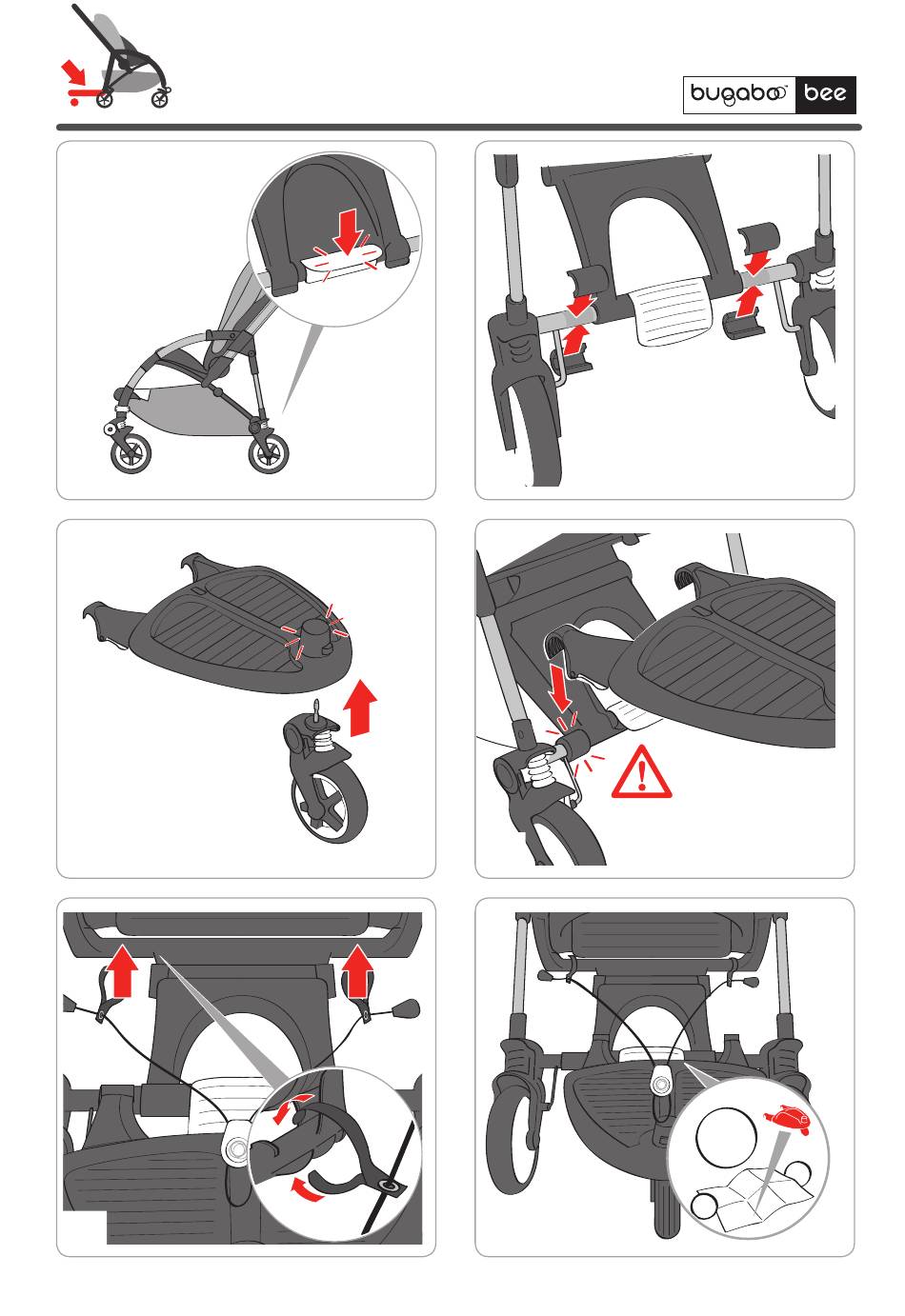 bugaboo bee