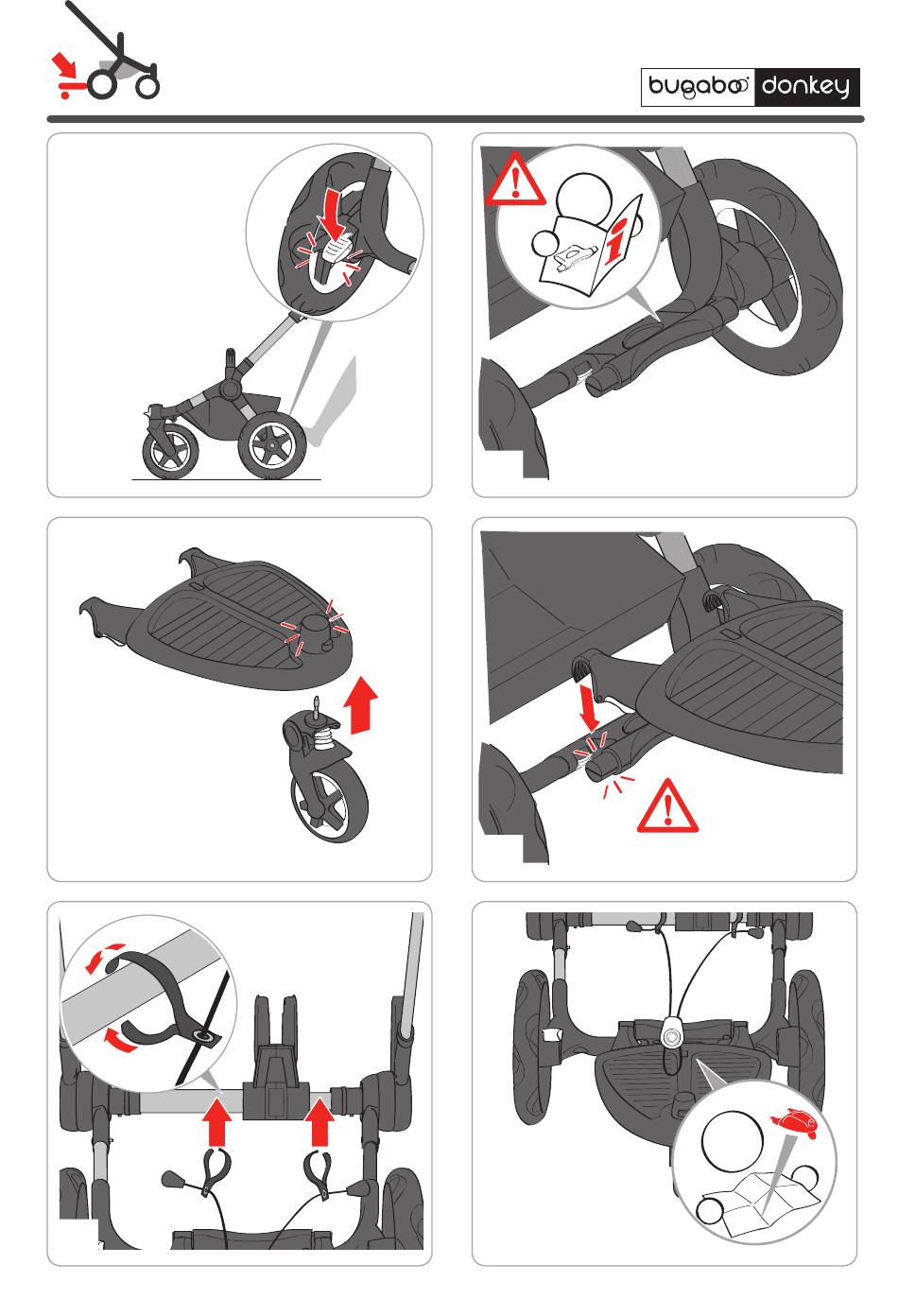 bugaboo donkey