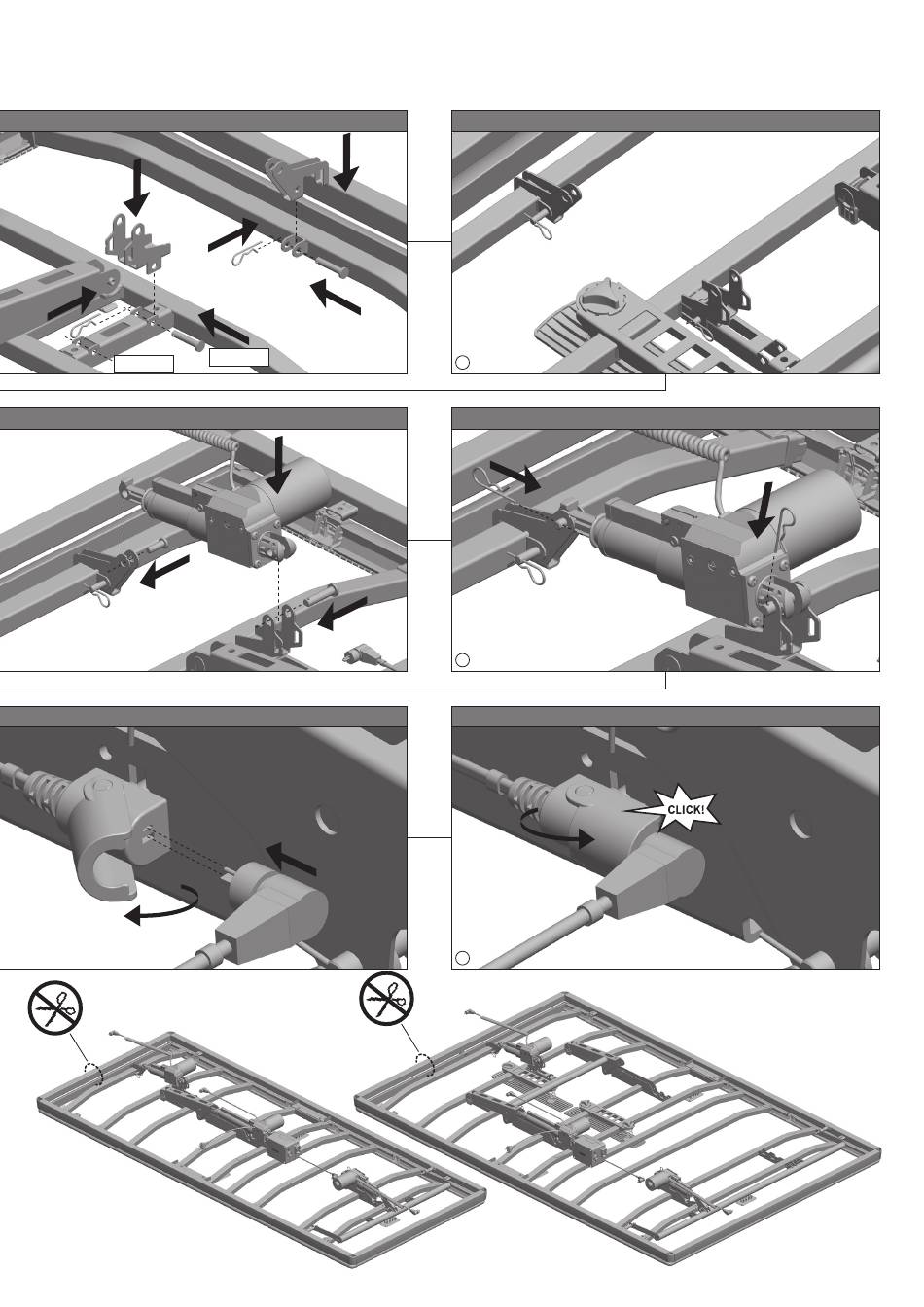 CLICK!