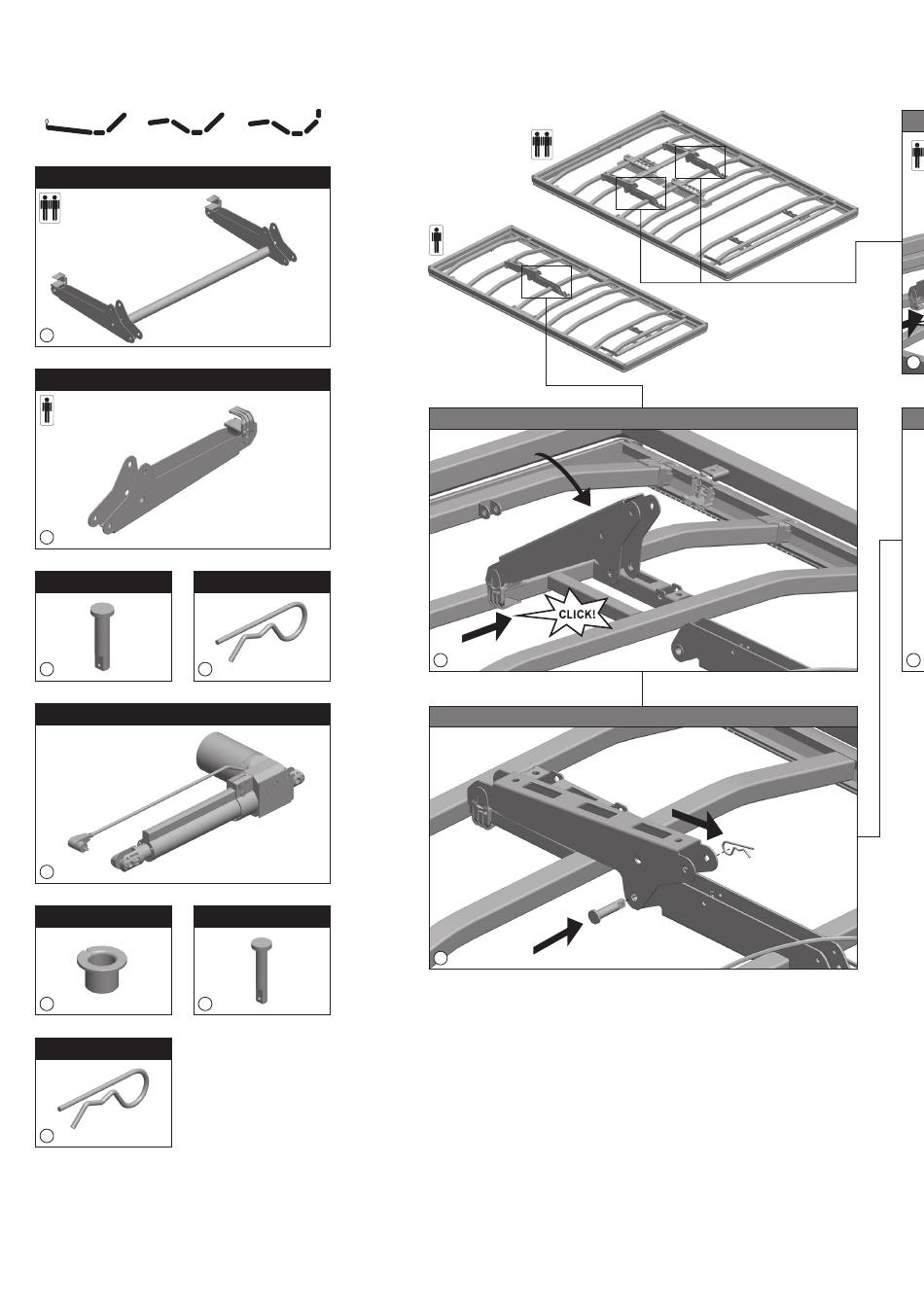 CLICK!