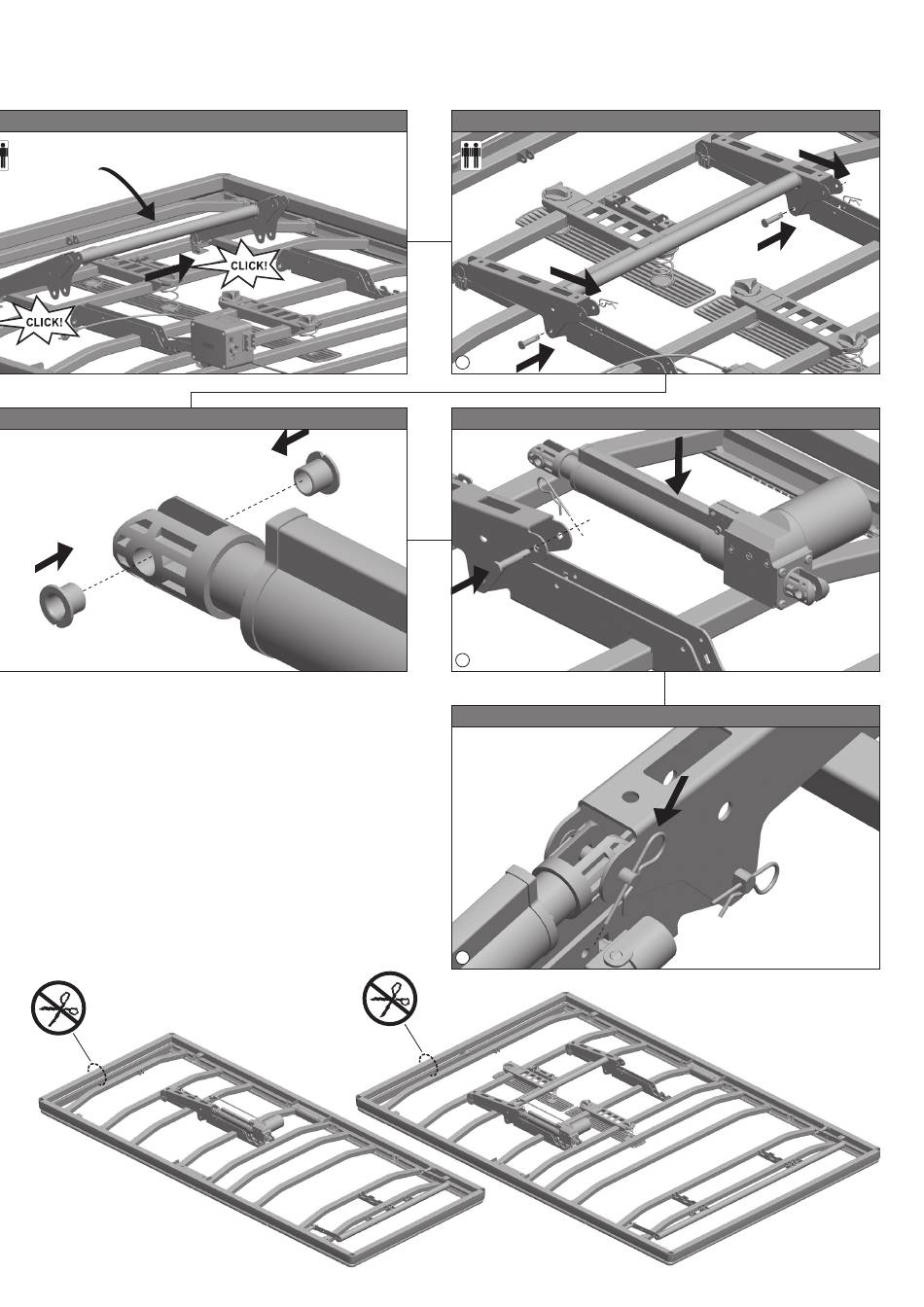 CLICK!
CLICK!