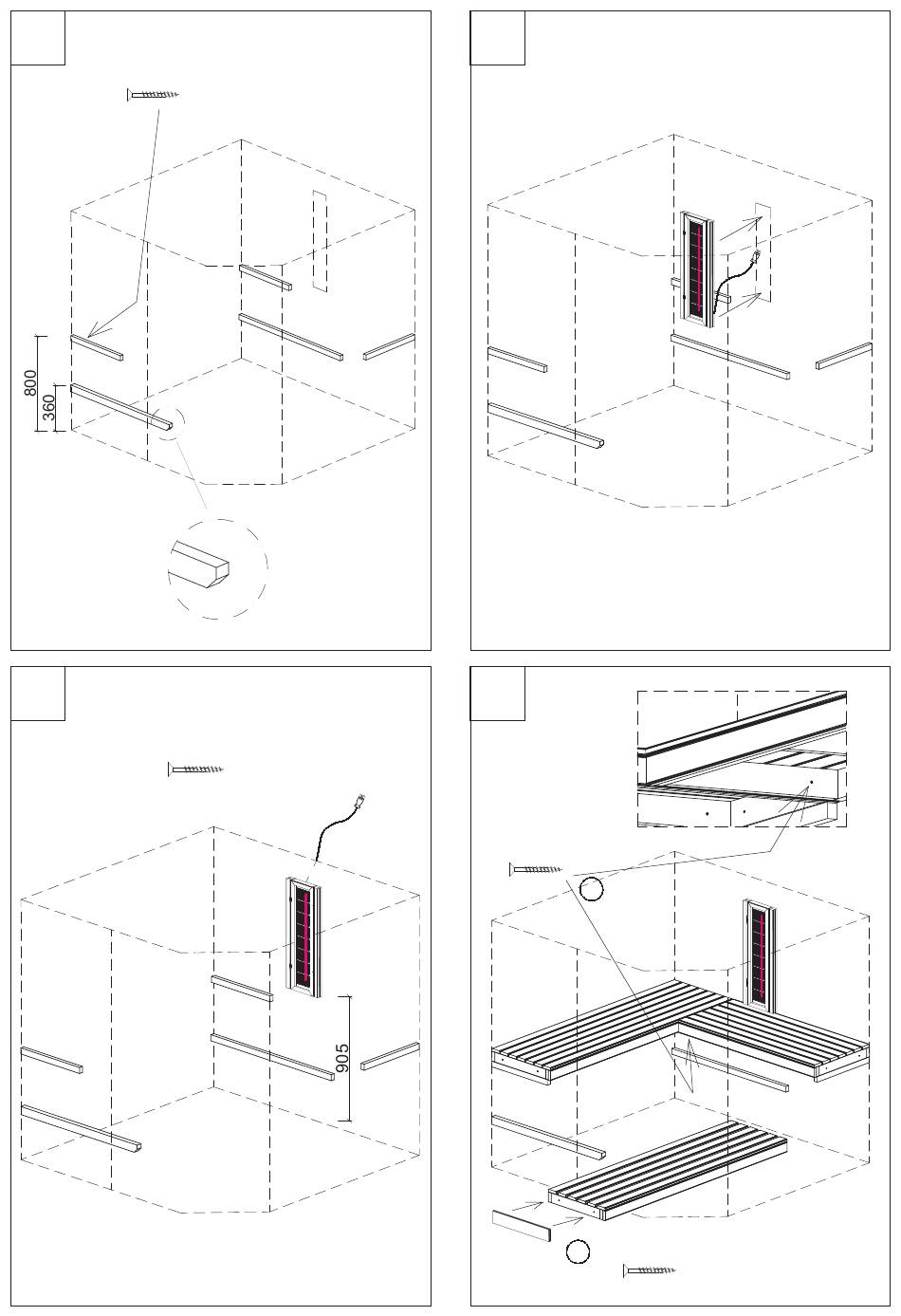 800
360

905