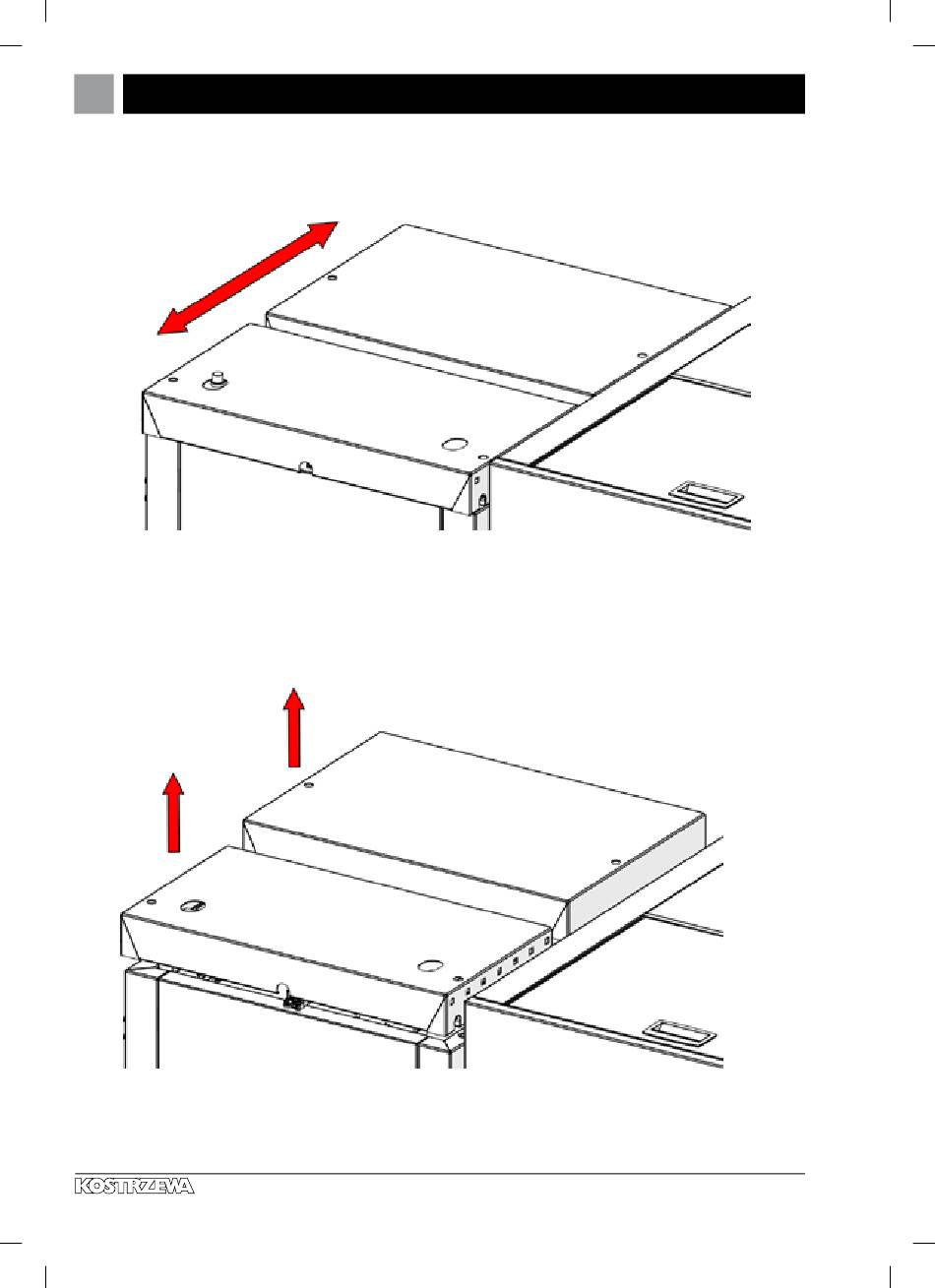 KOSTRZEWA