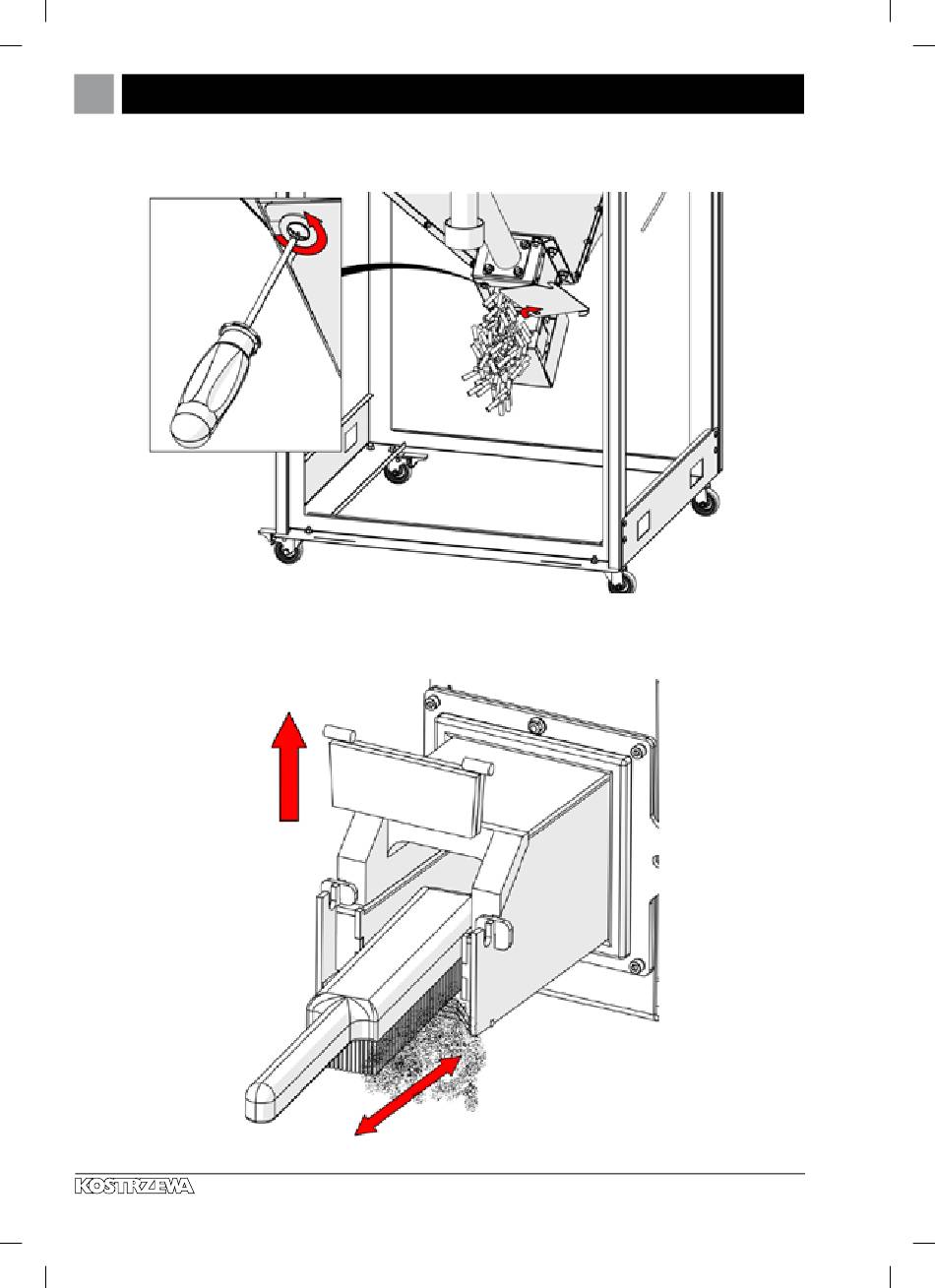 KOSTRZEWA