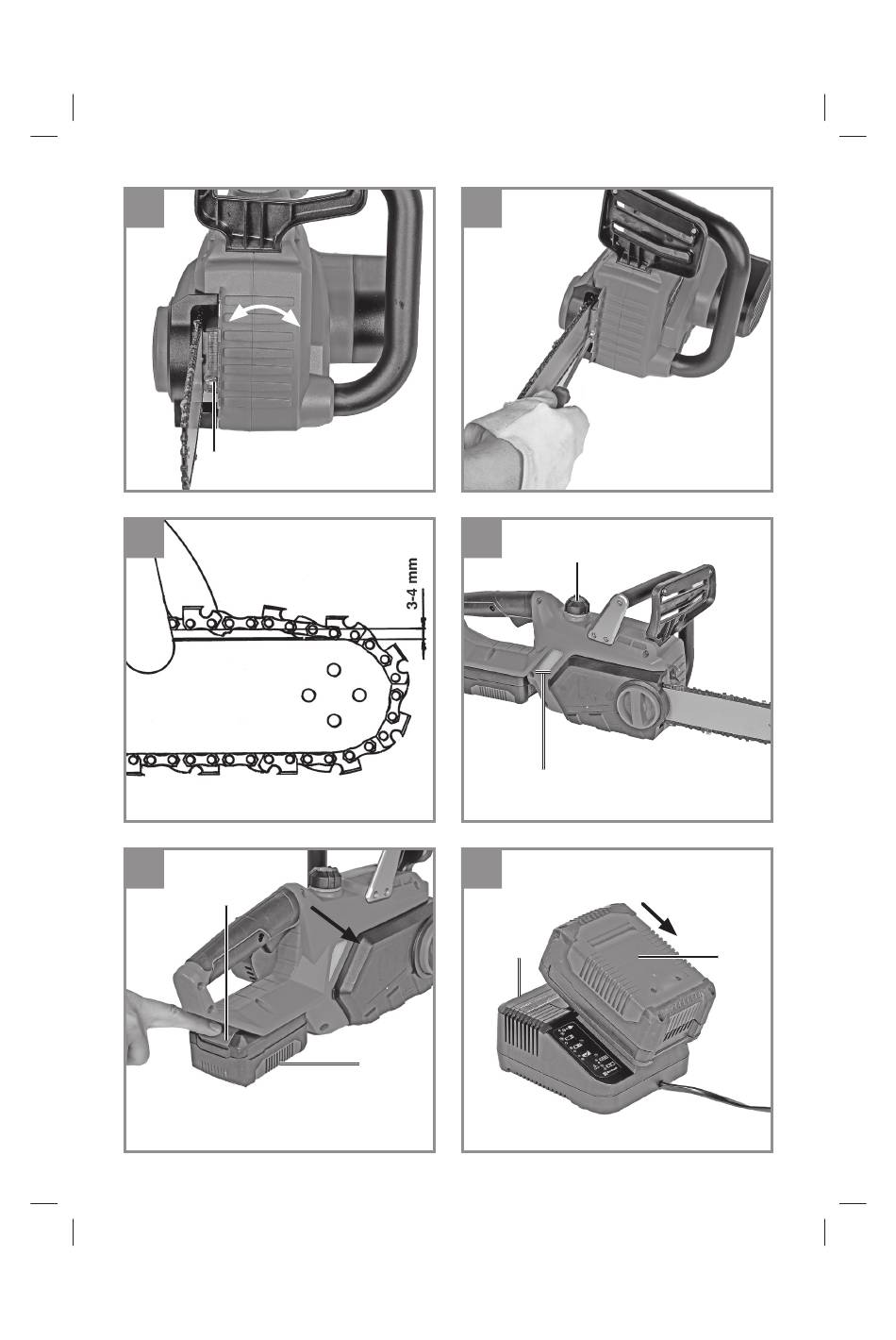 3-4 mm