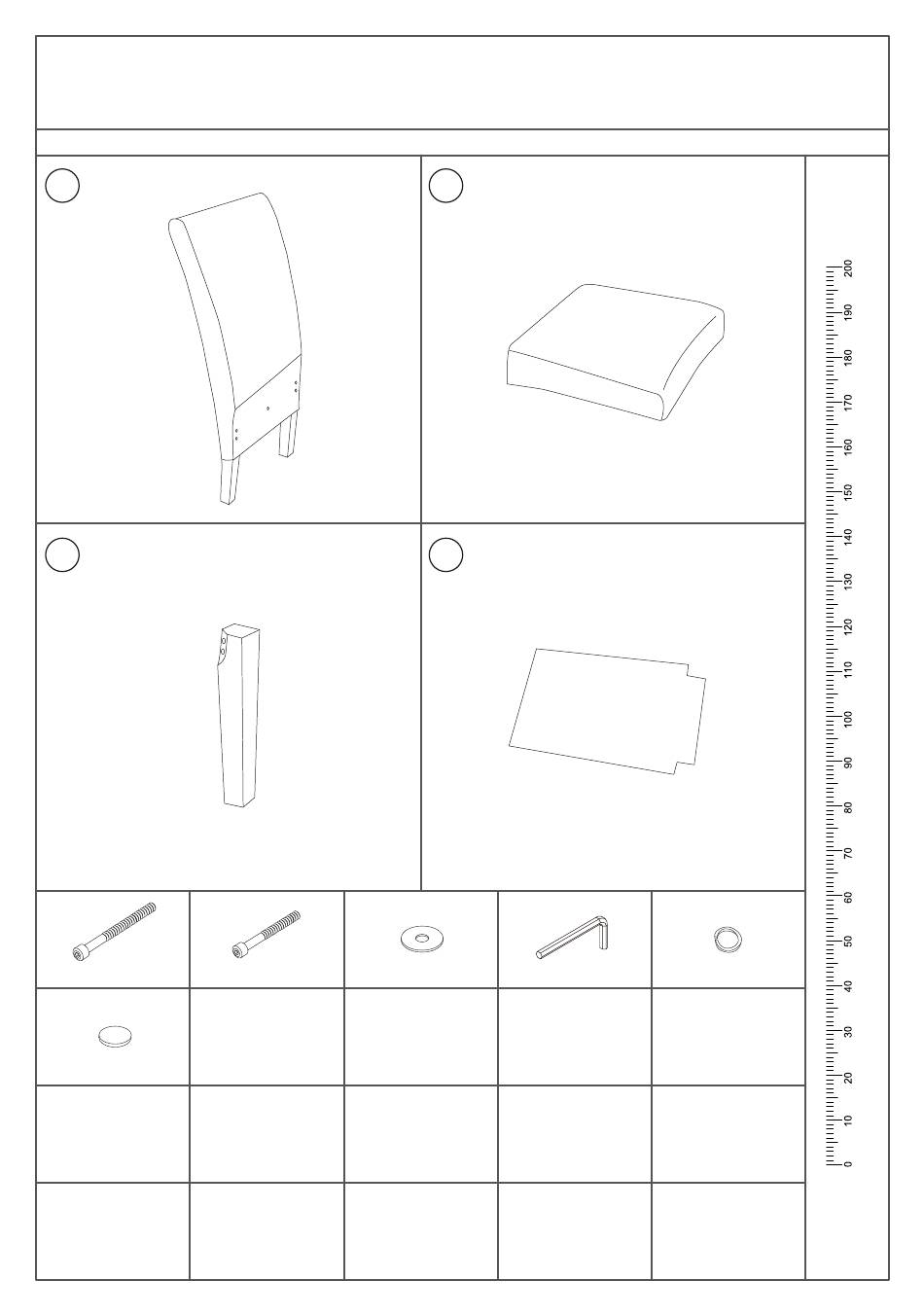 200
190
180
170
160
150
140
130
120
110
100
90
80
70
60
50
40
30
20
10
0