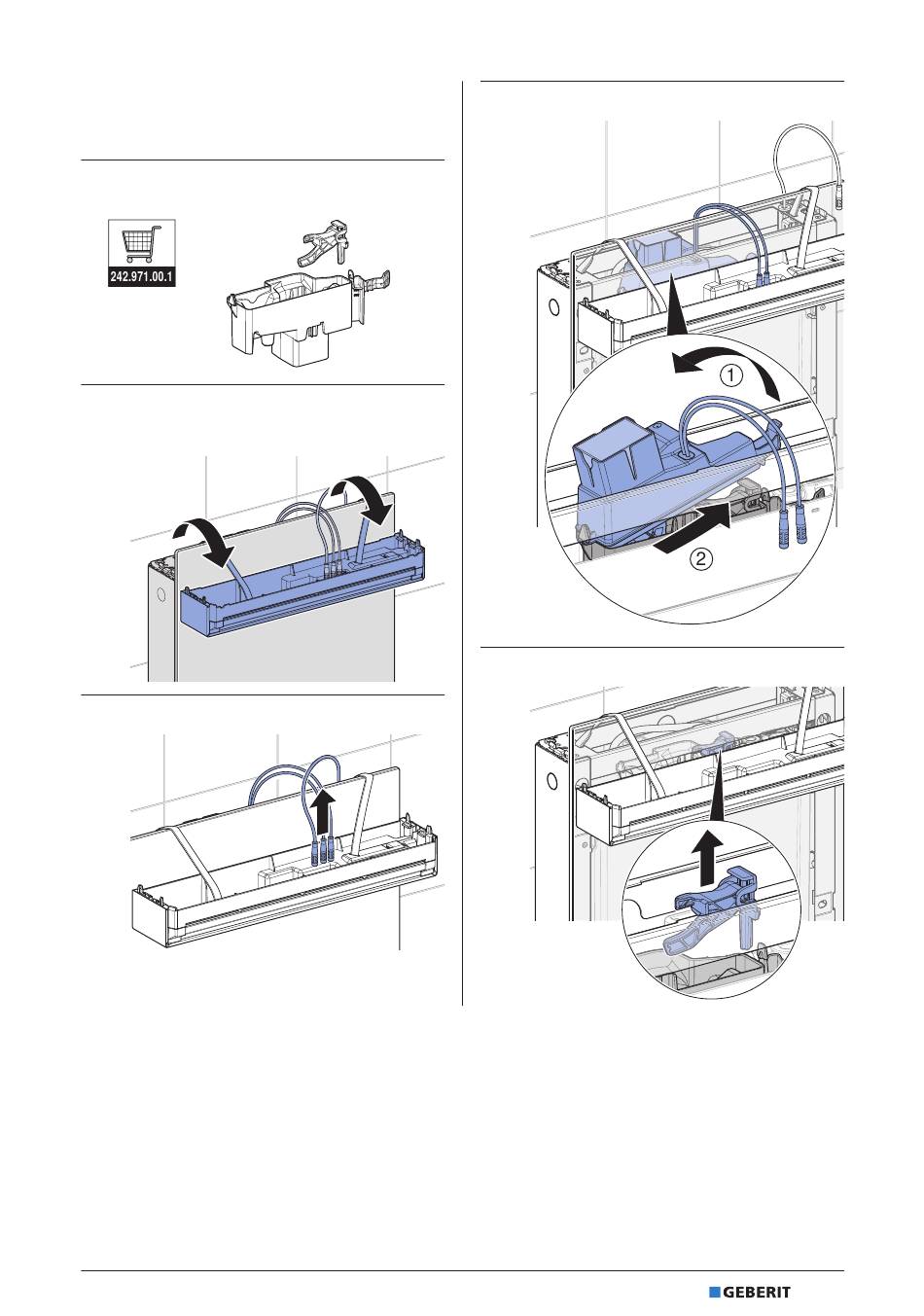 242.971.00.1

①

②

GEBERIT