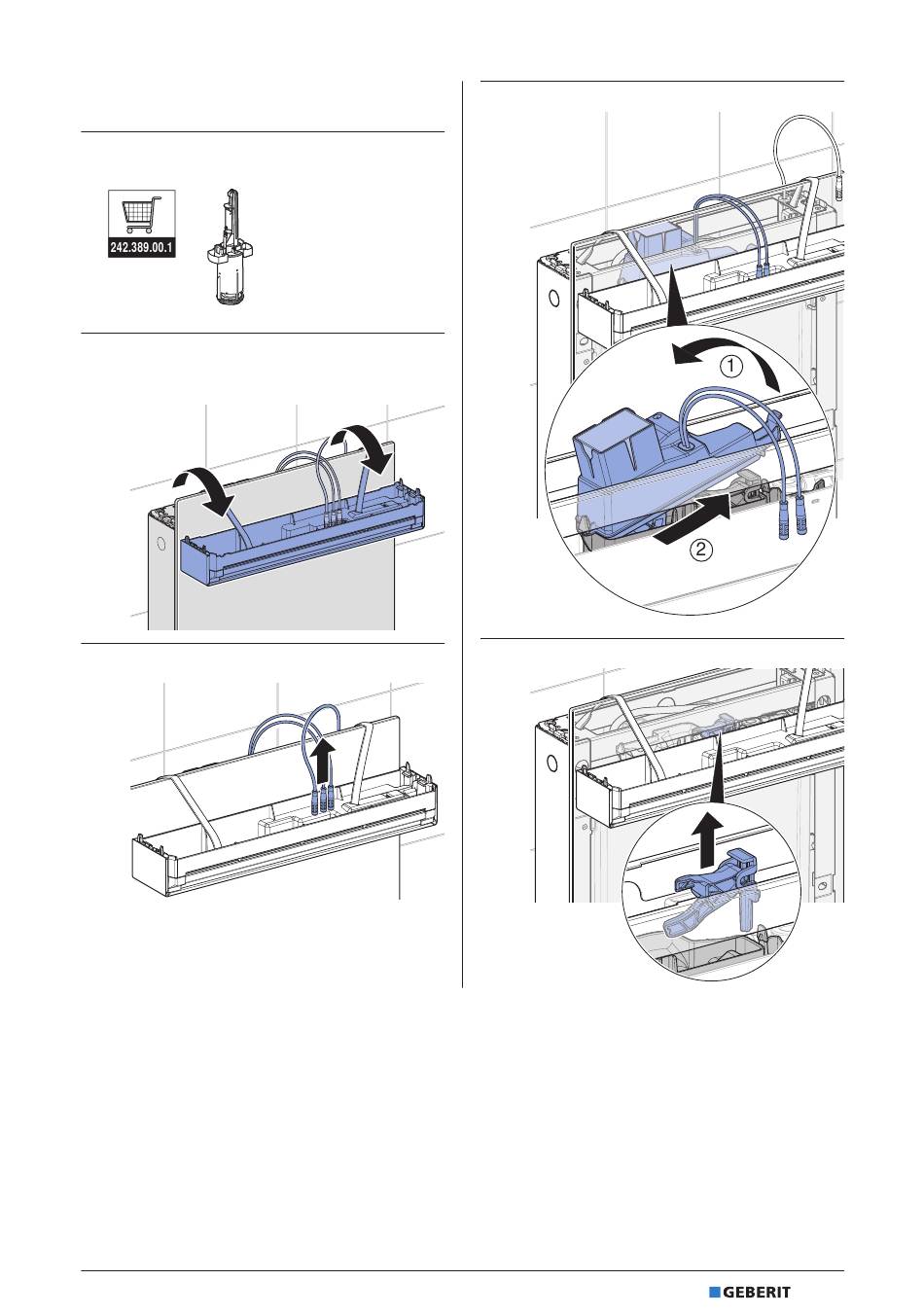 242.389.00.1

1

2

GEBERIT