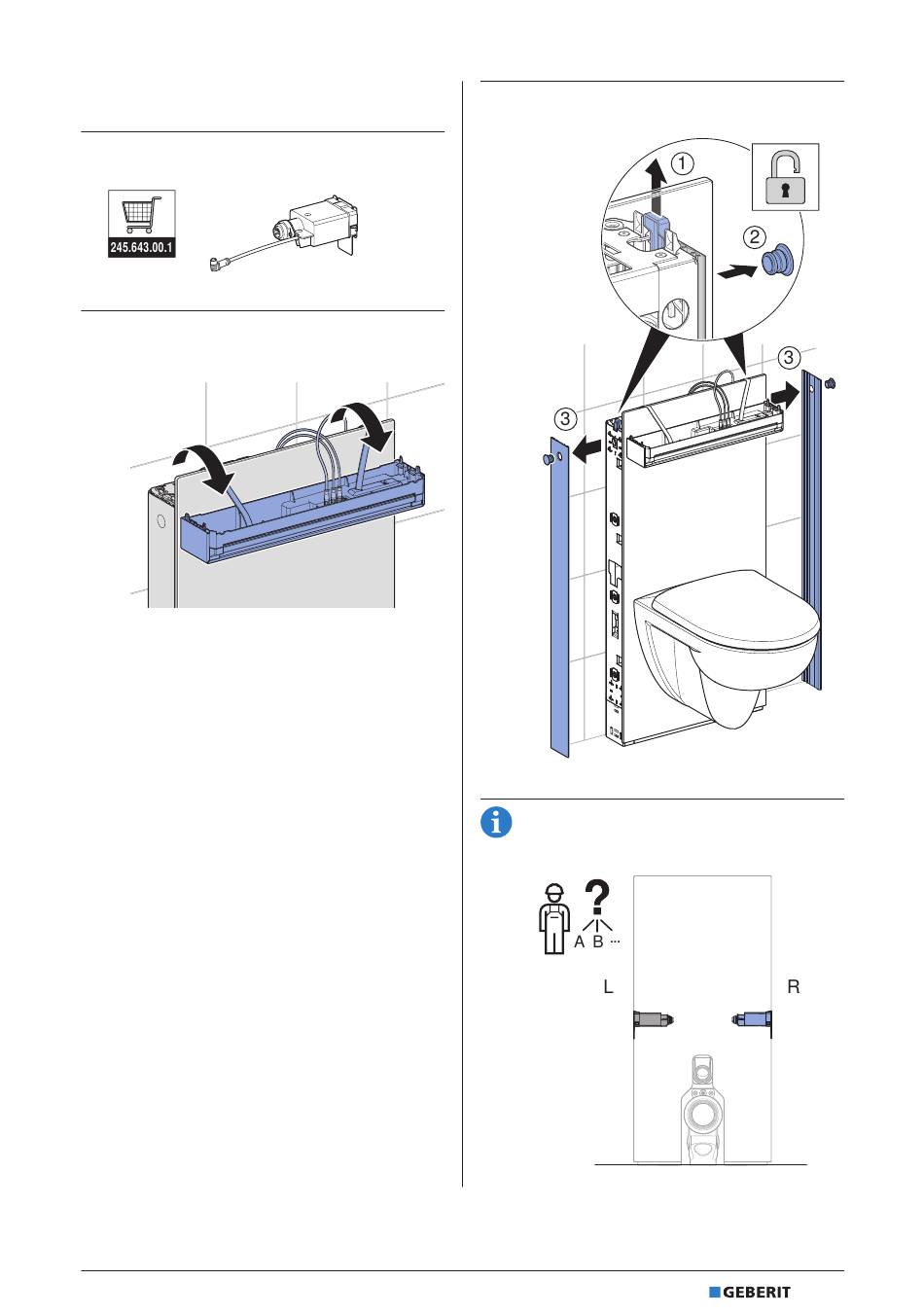 245.643.00.1

1

2

3

3

A B ...

L

R

GEBERIT