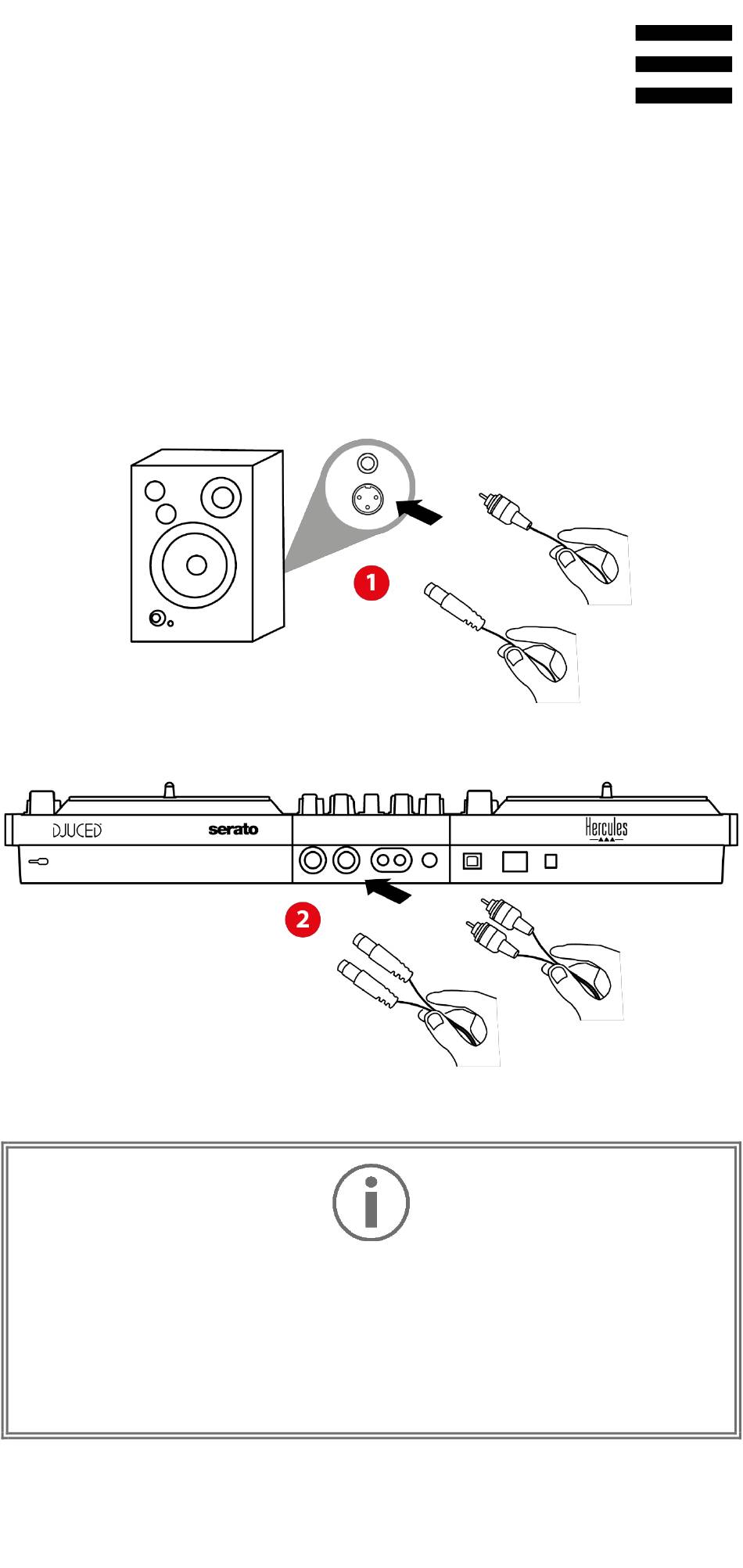 1

DJUCED serato Hercules

2