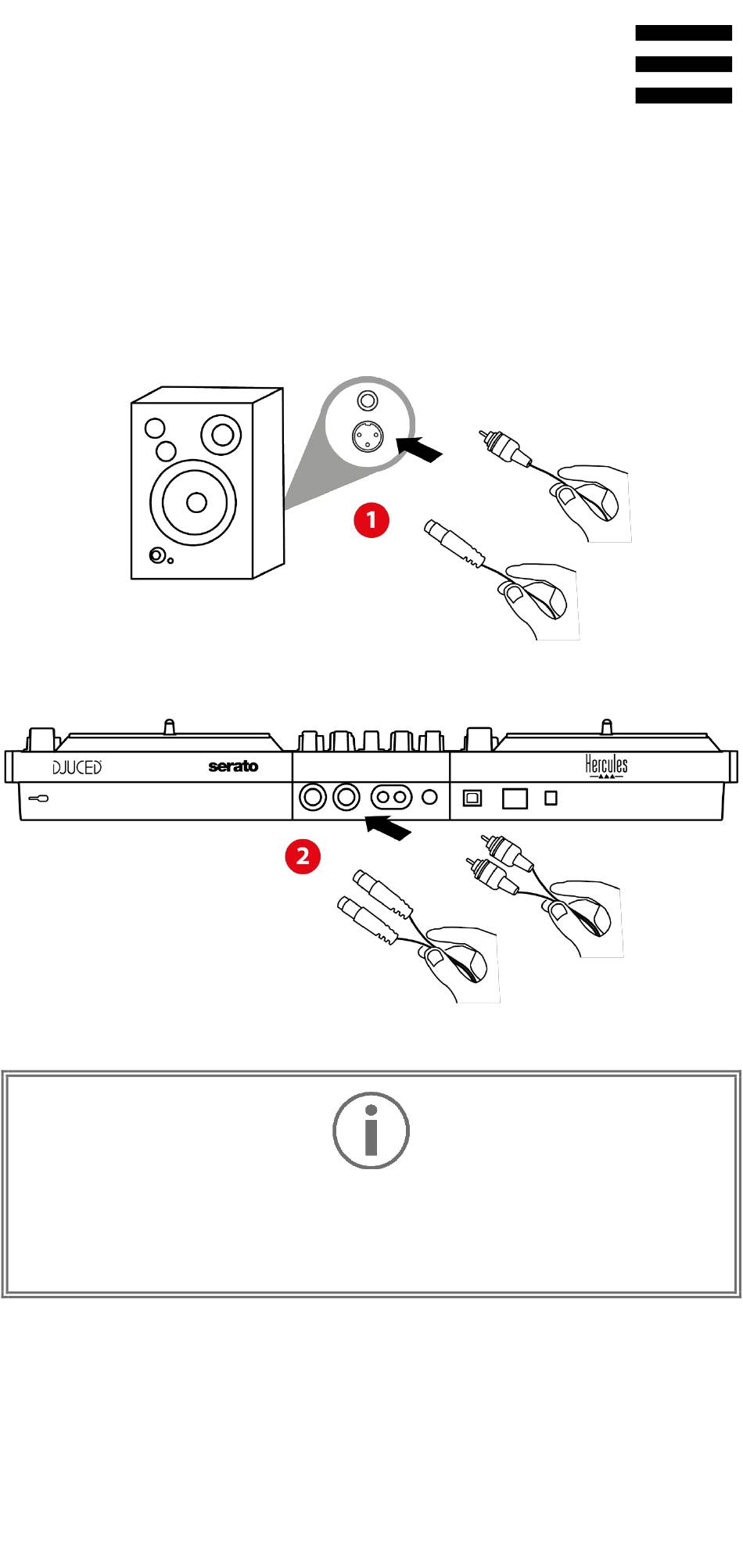 1

DJUCED serato Hercules

2