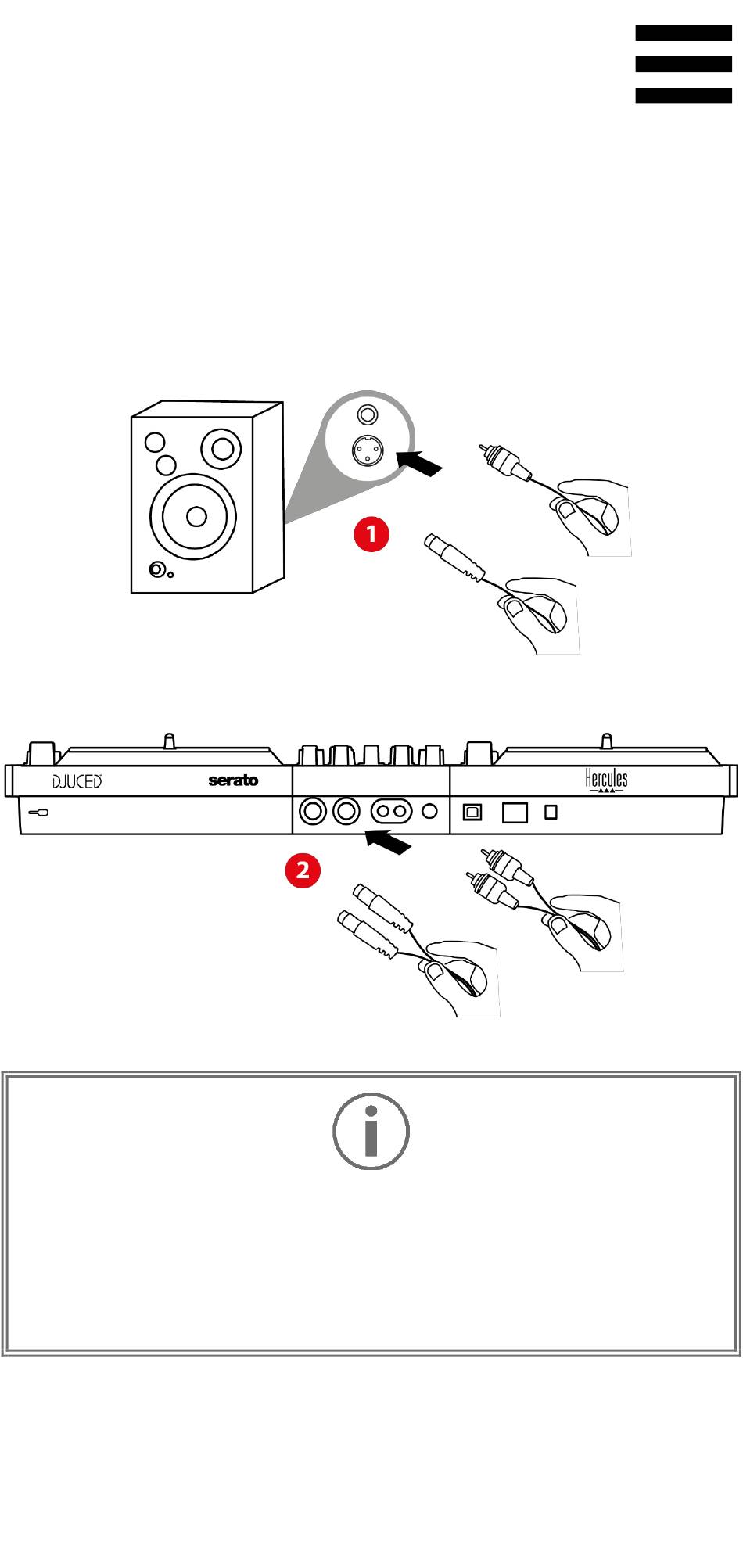 1

DJUCED serato Hercules

2