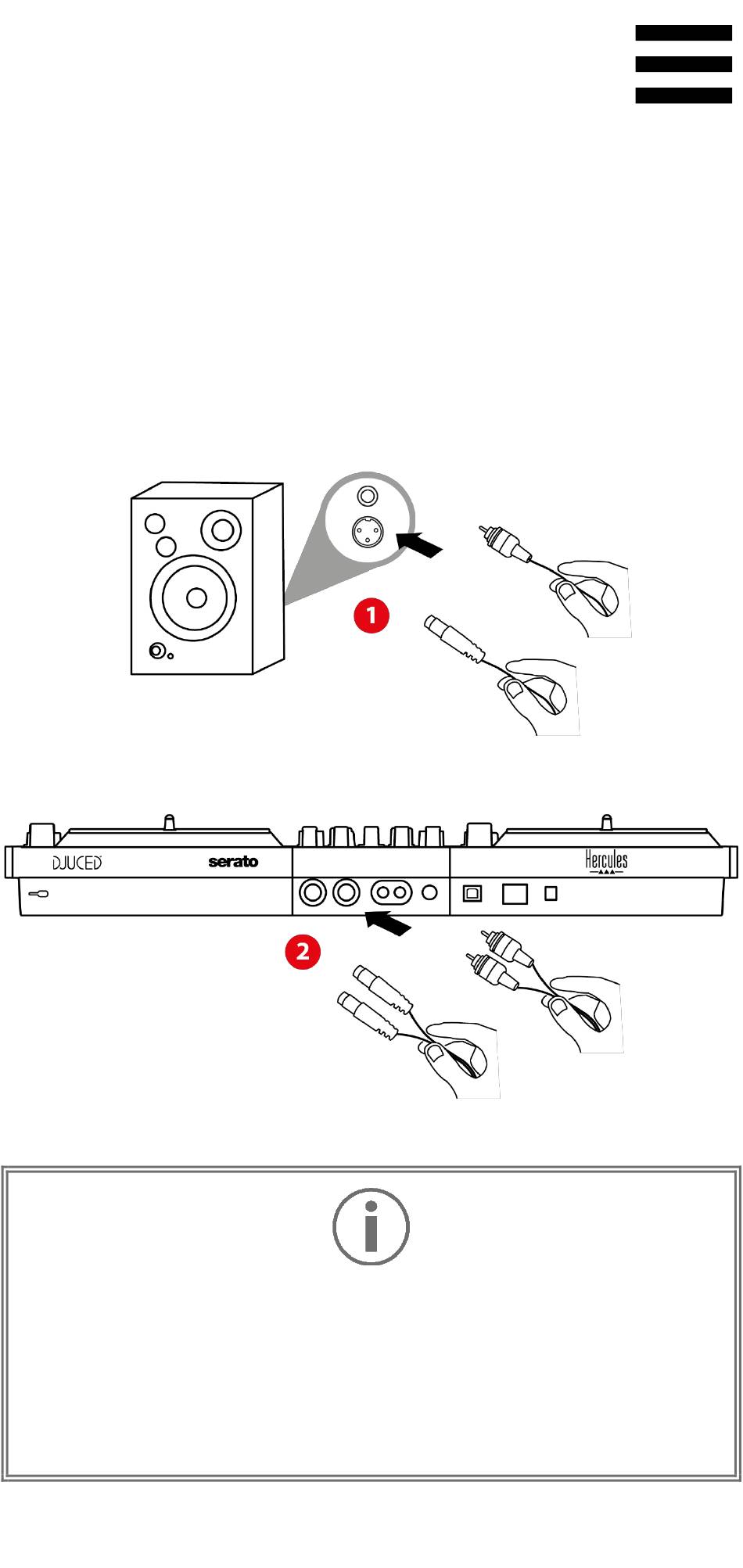 1

DJUCED

serato

Hercules

2