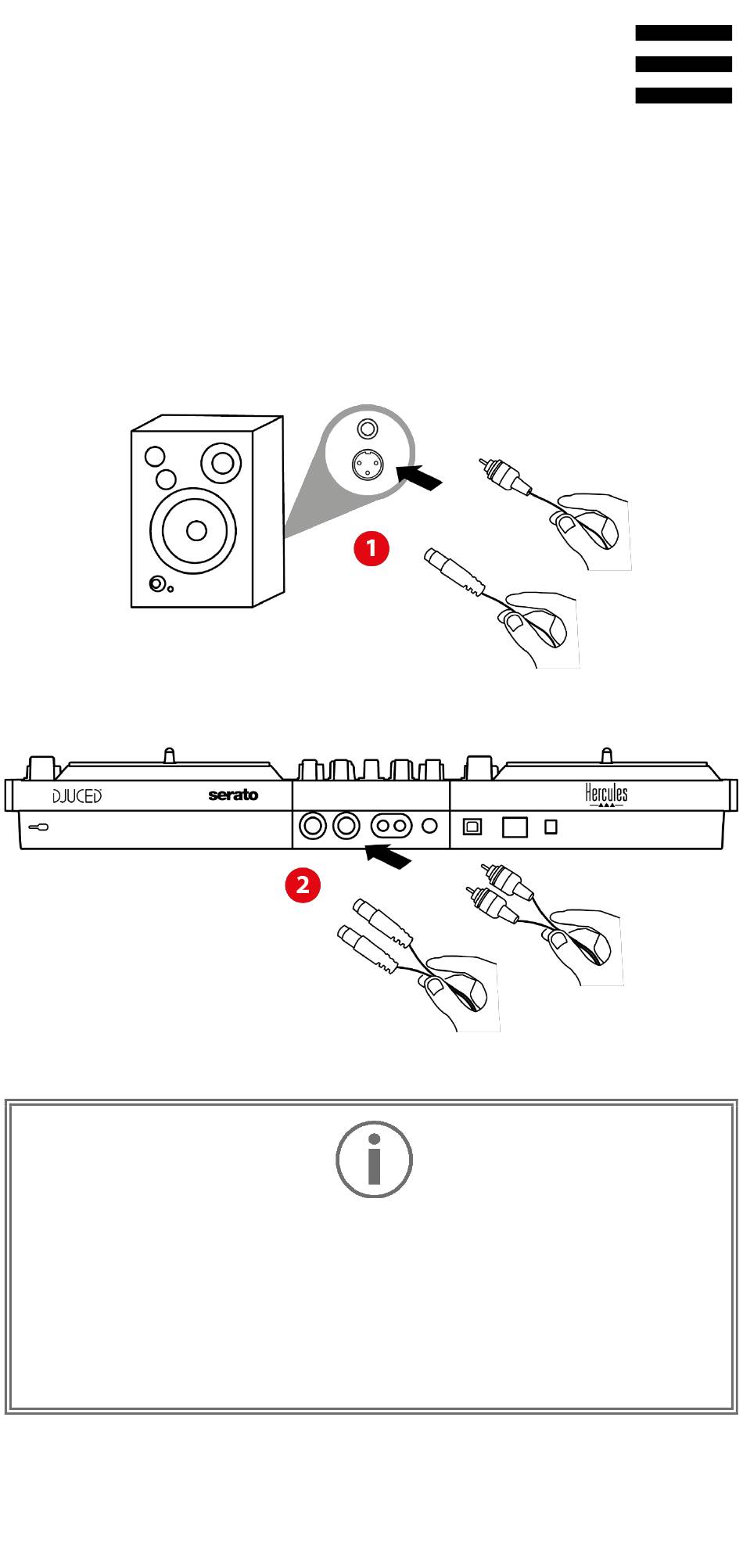 1

DJUCED

serato

Hercules

2