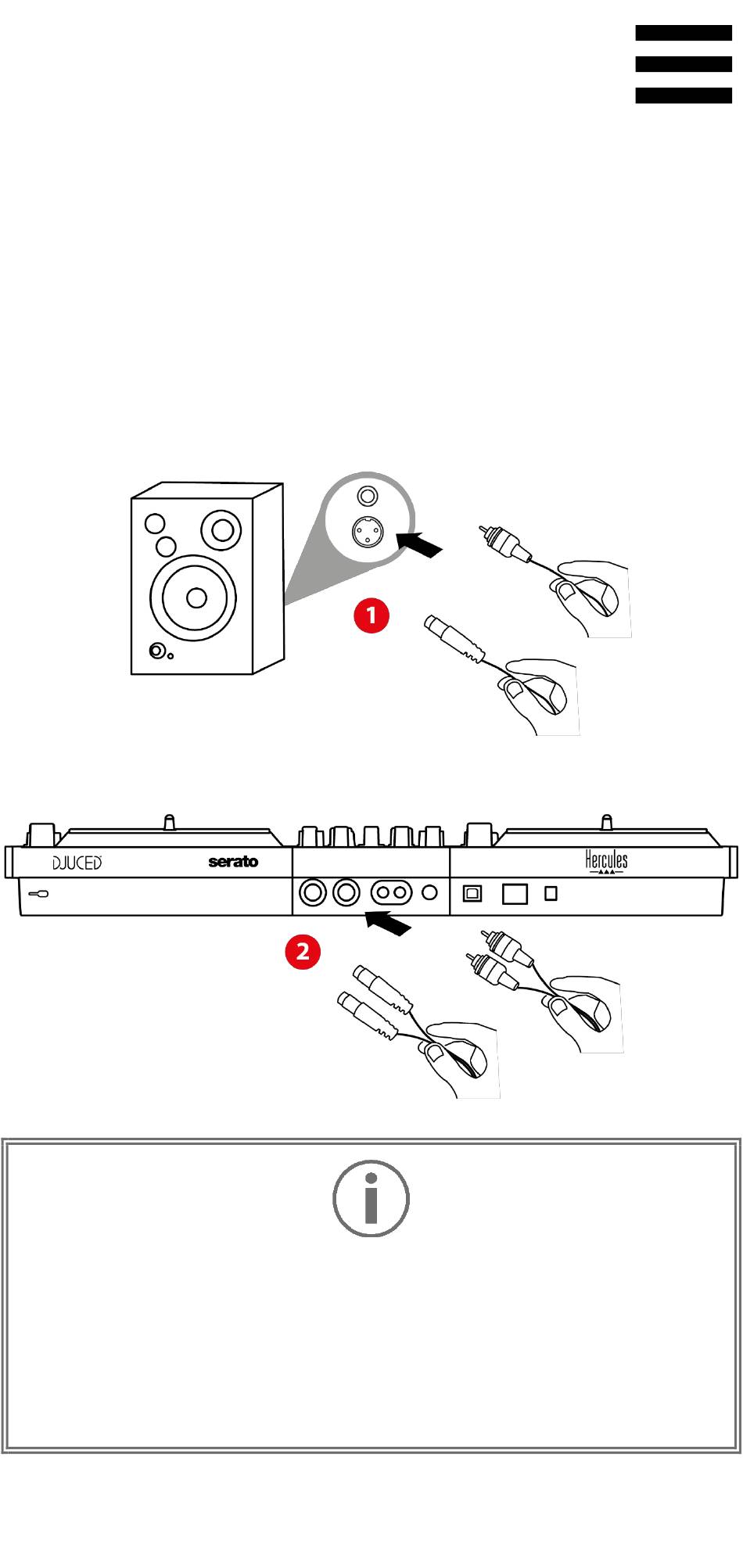 1

DJUCED

serato

Hercules

2